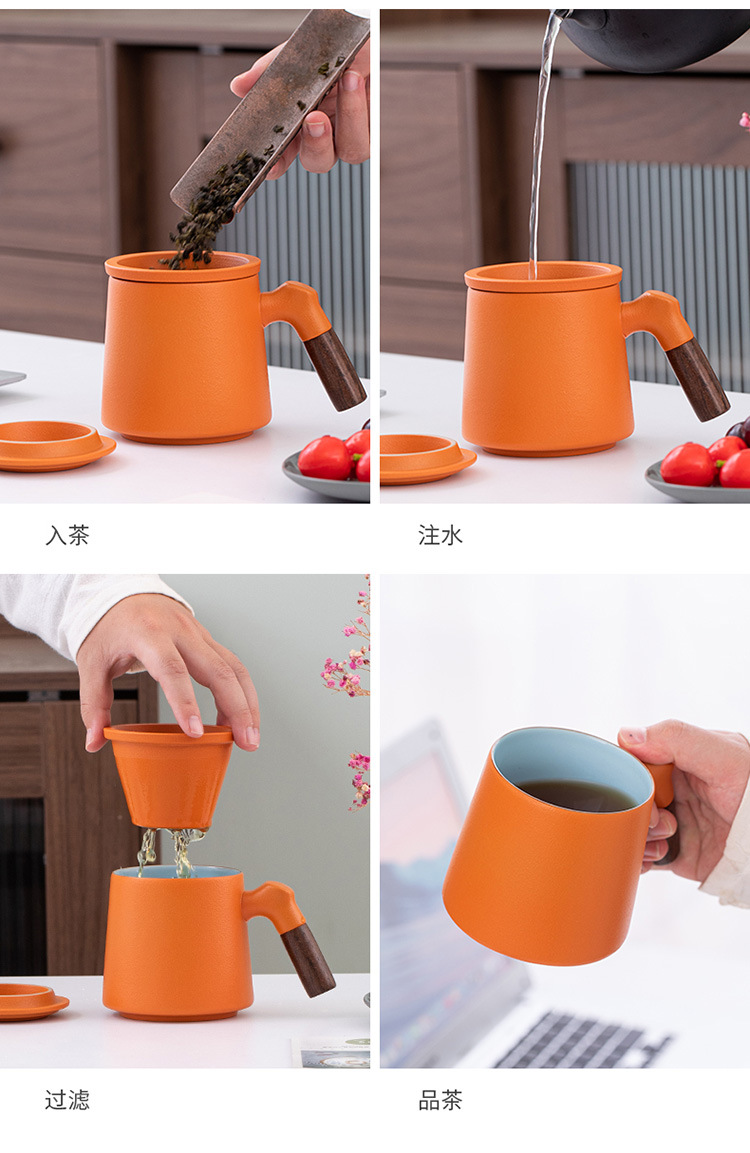 入茶

注水

过滤

品茶