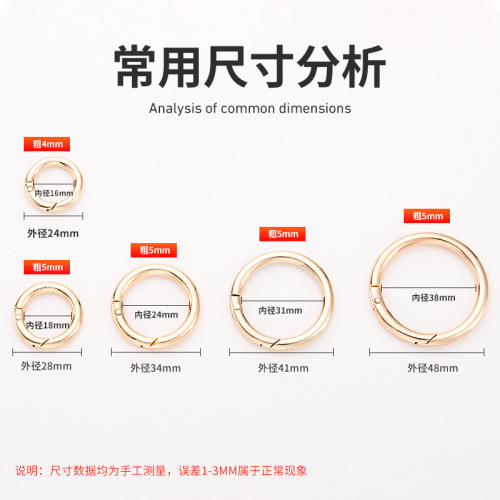 常用尺寸分析

Analysis of common dimensions

粗4mm

内径16mm

外径24mm

粗5mm

内径18mm

外径28mm

粗5mm

内径24mm

外径34mm

粗5mm

内径31mm

外径41mm

粗5mm

内径38mm

外径48mm

说明：尺寸数据均为手工测量，误差1-3MM属于正常现象