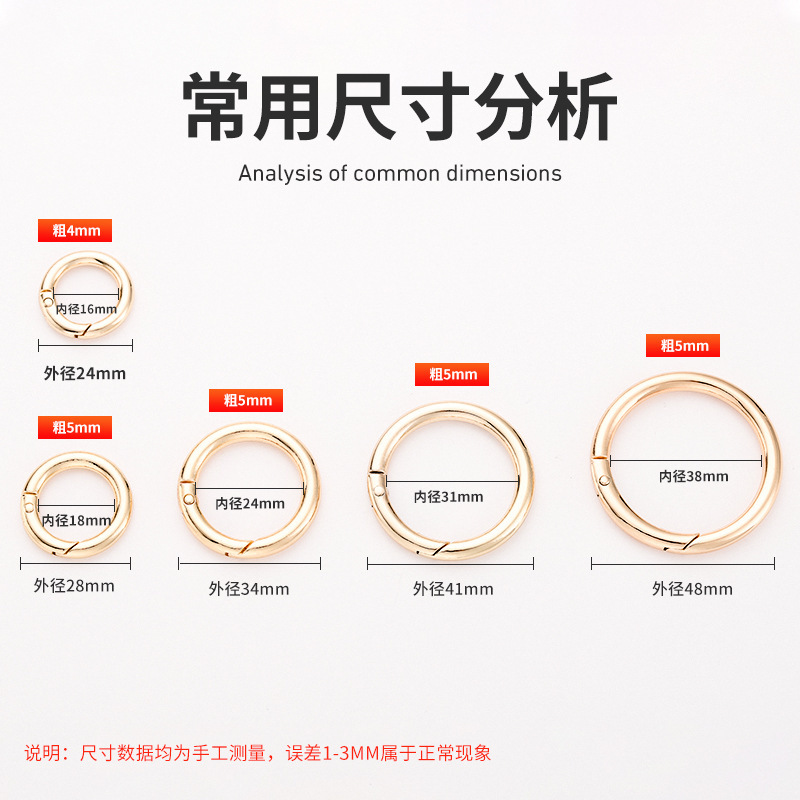 常用尺寸分析

Analysis of common dimensions

粗4mm

内径16mm

外径24mm

粗5mm

内径18mm

外径28mm

粗5mm

内径24mm

外径34mm

粗5mm

内径31mm

外径41mm

粗5mm

内径38mm

外径48mm

说明：尺寸数据均为手工测量，误差1-3MM属于正常现象