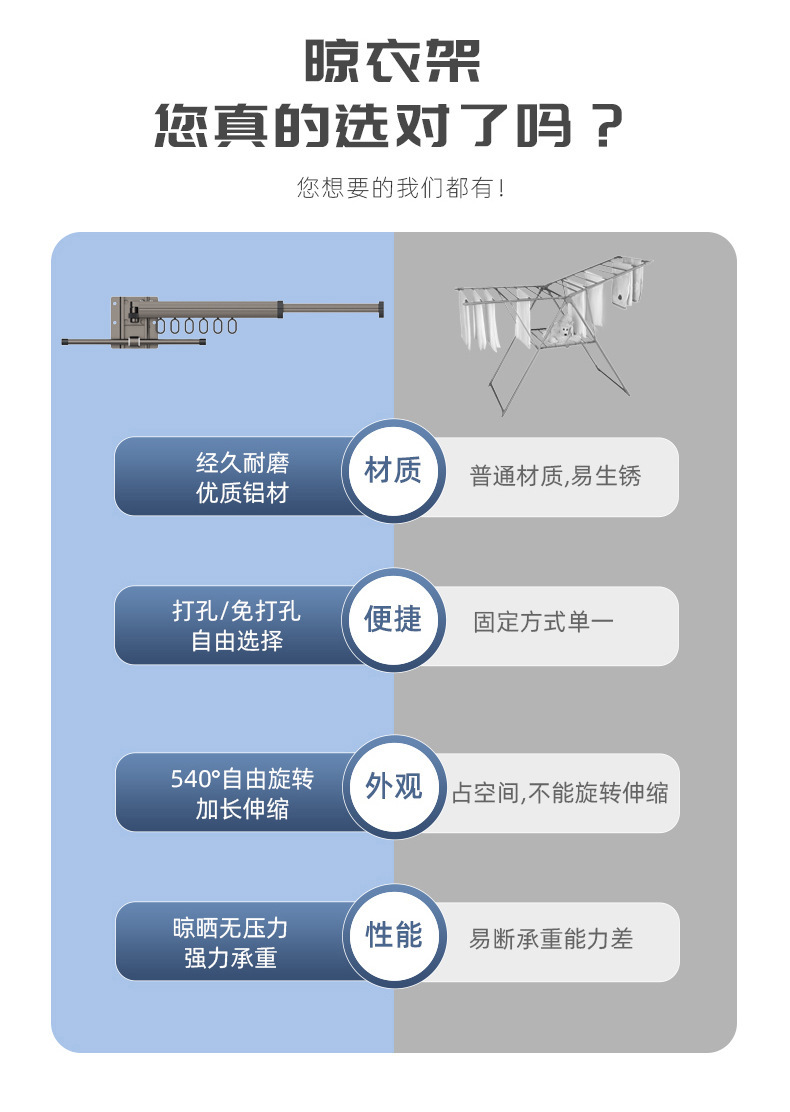 晾衣架
您真的选对了吗？

您想要的我们都有！

经久耐磨
优质铝材

材质

普通材质,易生锈

打孔/免打孔
自由选择

便捷

固定方式单一

540°自由旋转
加长伸缩

外观

占空间,不能旋转伸缩

晾晒无压力
强力承重

性能

易断承重能力差