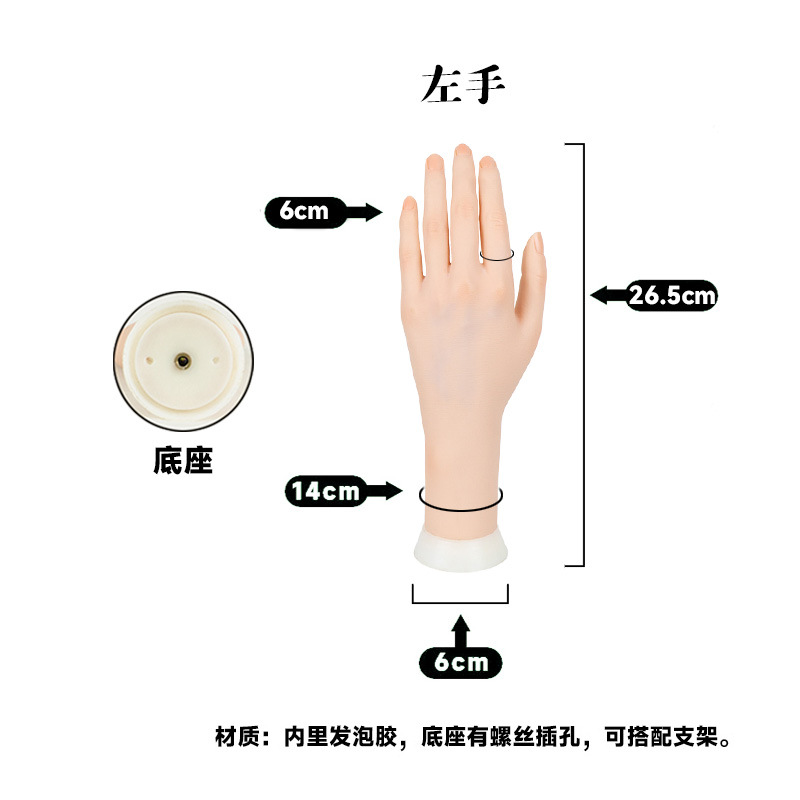 左手

6cm

26.5cm

底座

14cm

6cm

材质：内里发泡胶，底座有螺丝插孔，可搭配支架。