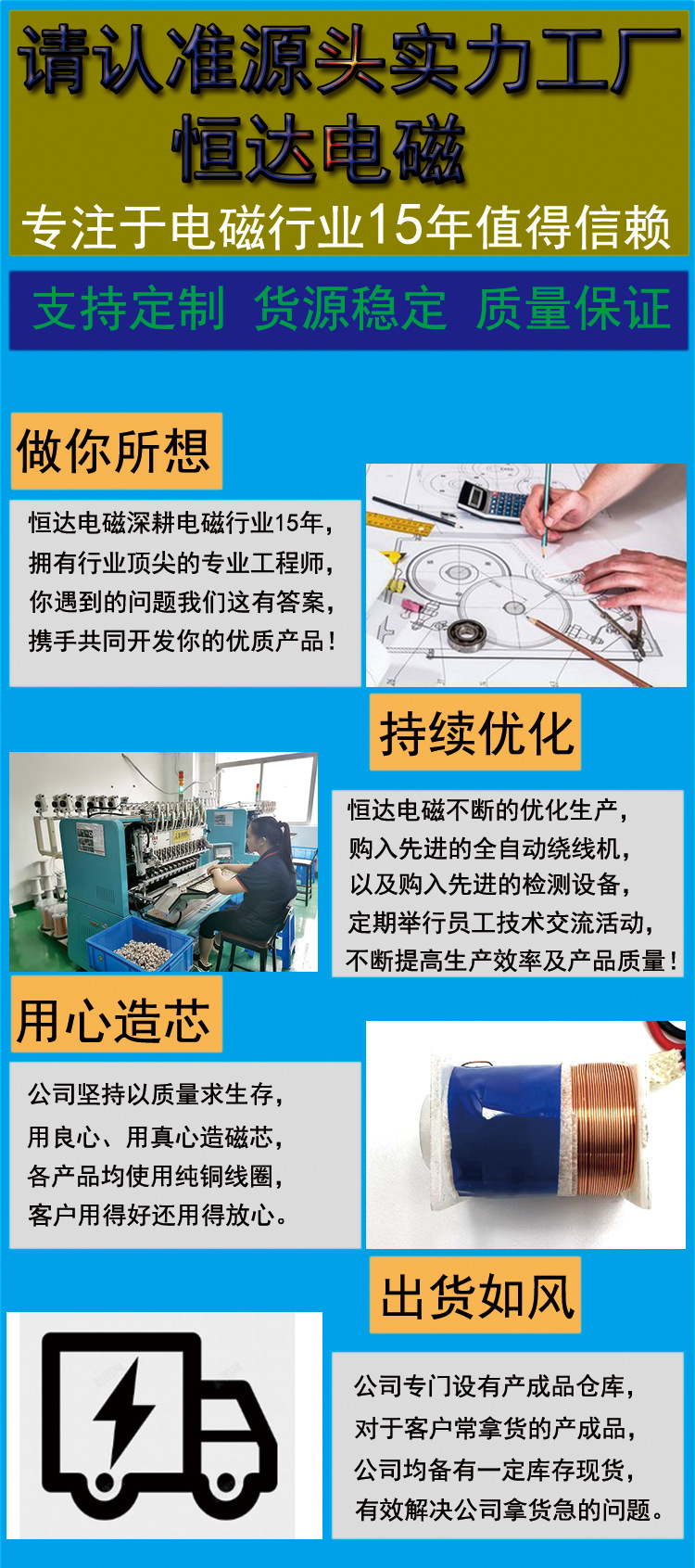 请认准源头实力工厂
恒达电磁
专注于电磁行业15年值得信赖

支持定制 货源稳定 质量保证

做你所想

恒达电磁深耕电磁行业15年，
拥有行业顶尖的专业工程师，
你遇到的问题我们这有答案，
携手共同开发你的优质产品！

持续优化

恒达电磁不断的优化生产，
购入先进的全自动绕线机，
以及购入先进的检测设备，
定期举行员工技术交流活动，
不断提高生产效率及产品质量！

用心造芯

公司坚持以质量求生存，
用良心、用真心造磁芯，
各产品均使用纯铜线圈，
客户用得好还用得放心。

出货如风

公司专门设有产成品仓库，
对于客户常拿货的产成品，
公司均备有一定库存现货，
有效解决公司拿货急的问题。