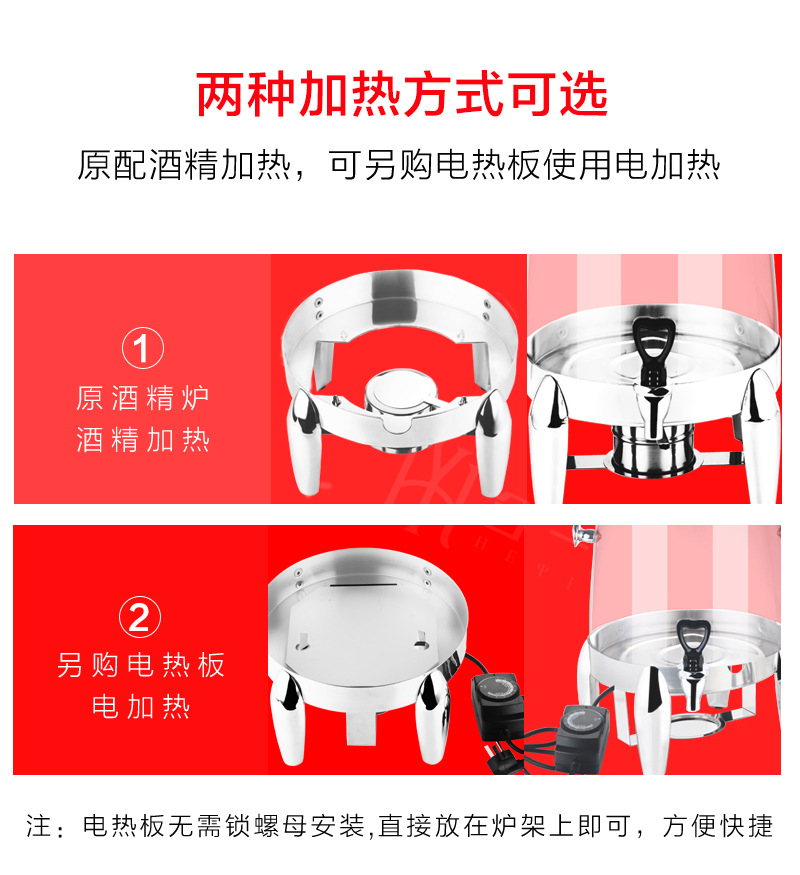 两种加热方式可选

原配酒精加热，可另购电热板使用电加热

①
原酒精炉
酒精加热

②
另购电热板
电加热

注：电热板无需锁螺母安装,直接放在炉架上即可，方便快捷