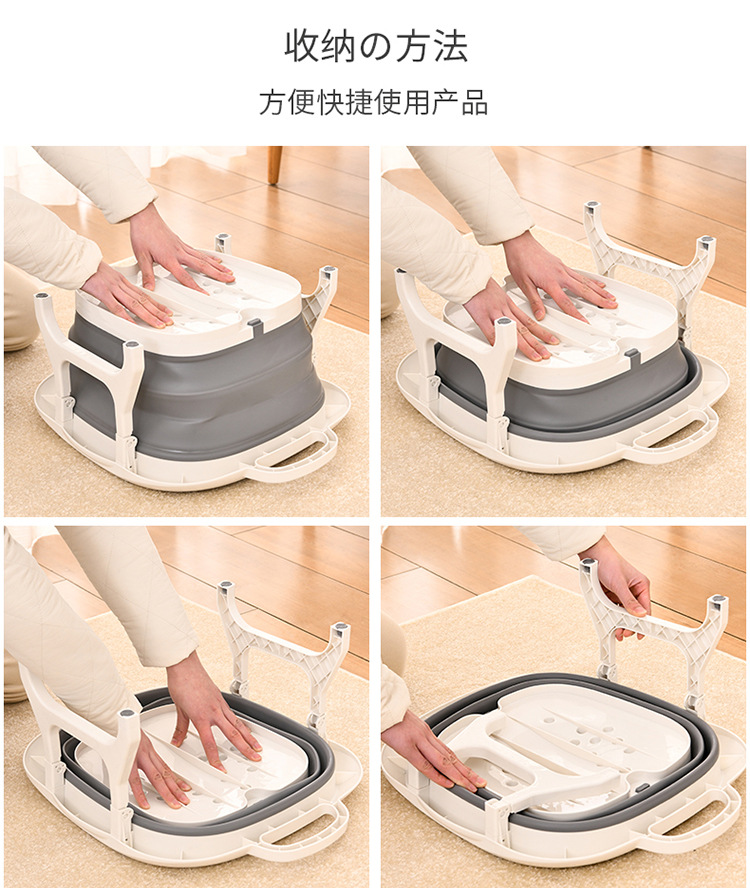 收纳の方法

方便快捷使用产品