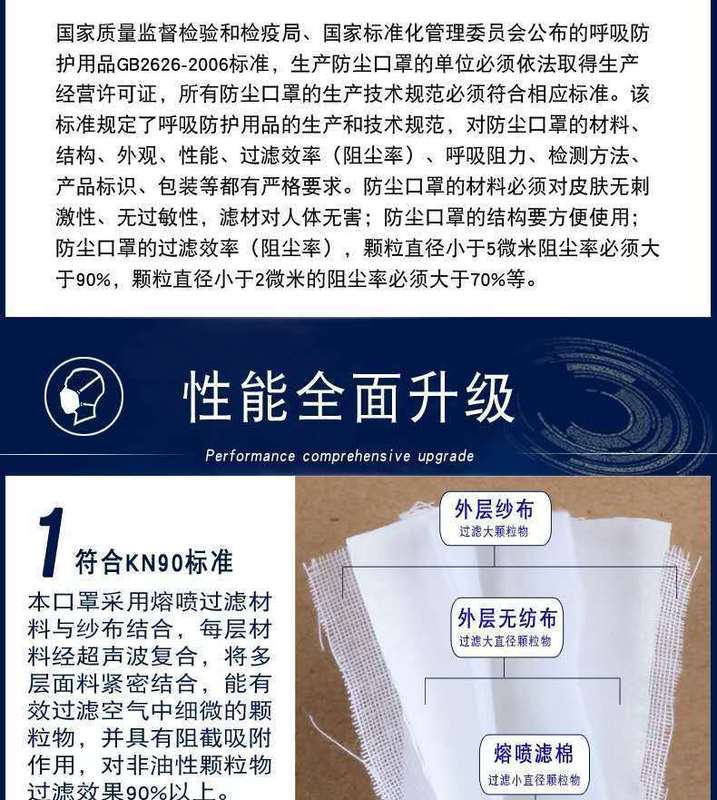 国家质量监督检验和检疫局、国家标准化管理委员会公布的呼吸防护用品GB2626-2006标准，生产防尘口罩的单位必须依法取得生产经营许可证，所有防尘口罩的生产技术规范必须符合相应标准。该标准规定了呼吸防护用品的生产和技术规范，对防尘口罩的材料、结构、外观、性能、过滤效率（阻尘率）、呼吸阻力、检测方法、产品标识、包装等都有严格要求。防尘口罩的材料必须对皮肤无刺激性、无过敏性，滤材对人体无害；防尘口罩的结构要方便使用；防尘口罩的过滤效率（阻尘率），颗粒直径小于5微米阻尘率必须大于90%，颗粒直径小于2微米的阻尘率必须大于70%等。

性能全面升级

Performance comprehensive upgrade

1

符合KN90标准

本口罩采用熔喷过滤材料与纱布结合，每层材料经超声波复合，将多层面料紧密结合，能有效过滤空气中细微的颗粒物，并具有阻截吸附作用，对非油性颗粒物过滤效果90%以上。

外层纱布
过滤大颗粒物

外层无纺布
过滤大直径颗粒物

熔喷滤棉
过滤小直径颗粒物