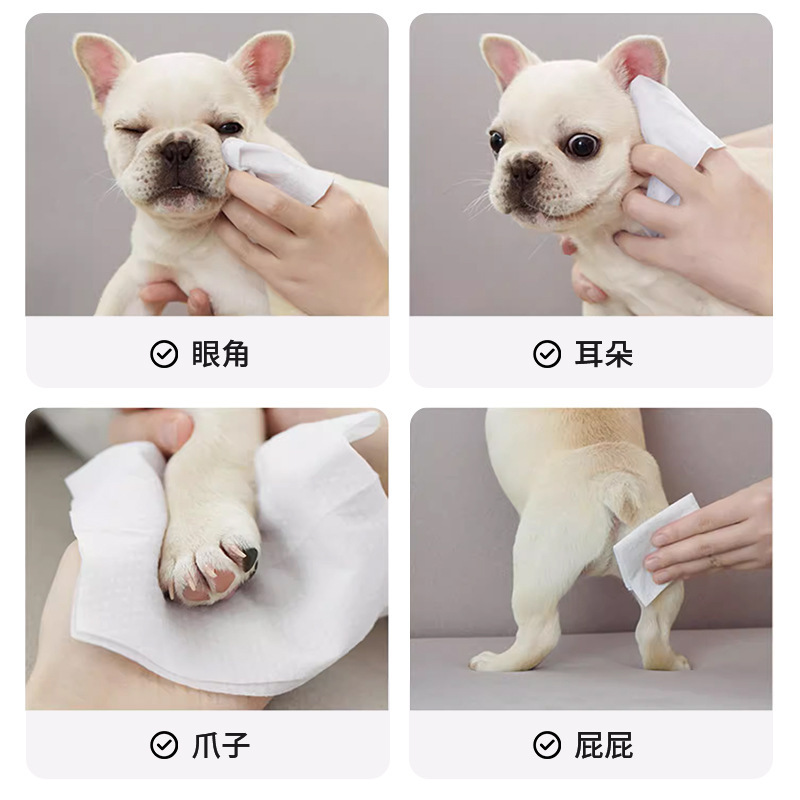 眼角

耳朵

爪子

屁屁