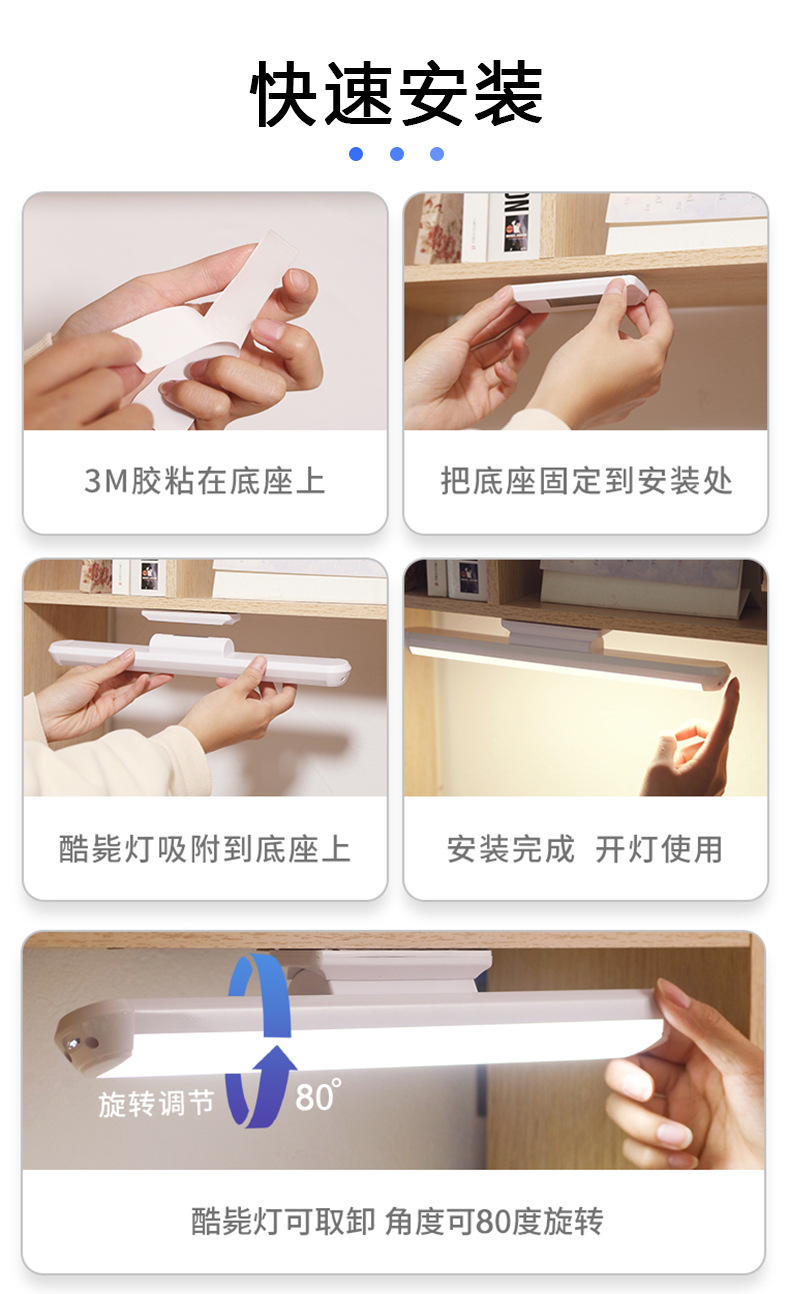 快速安装

3M胶粘在底座上

把底座固定到安装处

酷毙灯吸附到底座上

安装完成 开灯使用

旋转调节

80°

酷毙灯可取卸 角度可80度旋转