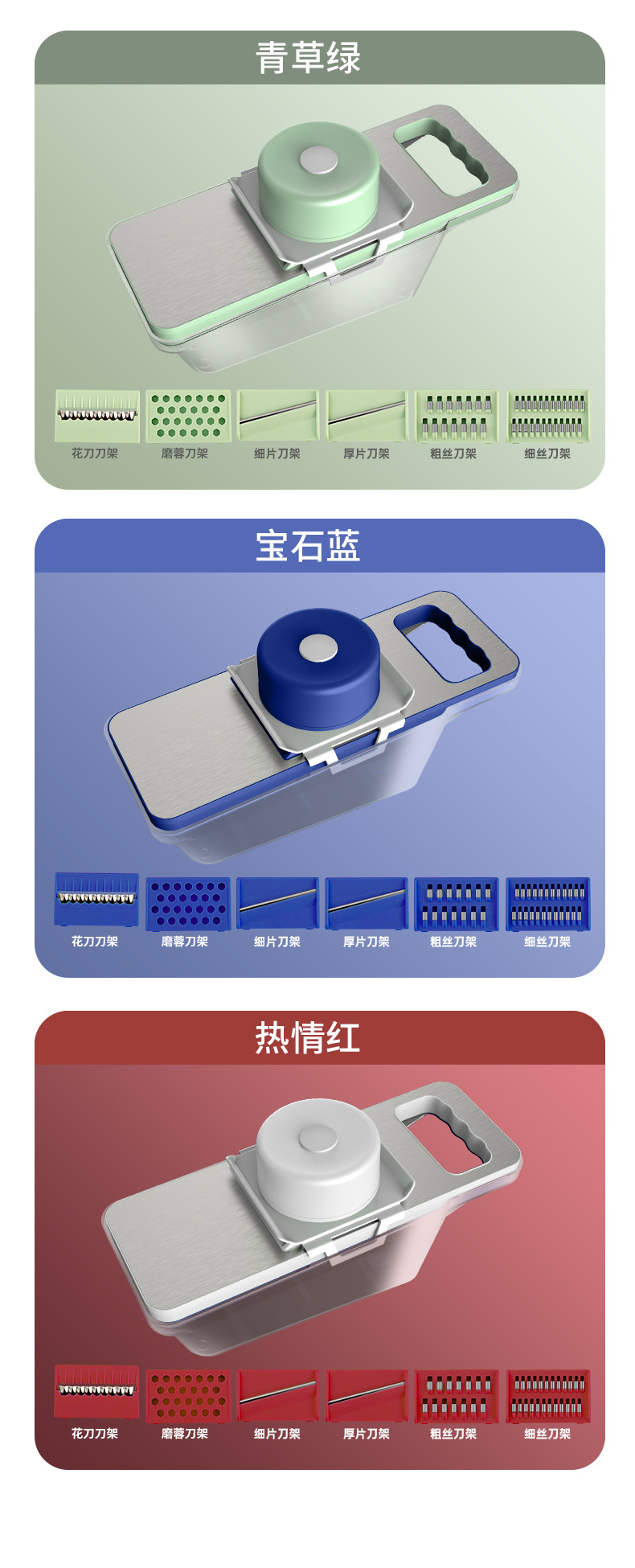 青草绿

花刀刀架 磨蓉刀架 细片刀架 厚片刀架 粗丝刀架 细丝刀架

宝石蓝

花刀刀架 磨蓉刀架 细片刀架 厚片刀架 粗丝刀架 细丝刀架

热情红

花刀刀架 磨蓉刀架 细片刀架 厚片刀架 粗丝刀架 细丝刀架