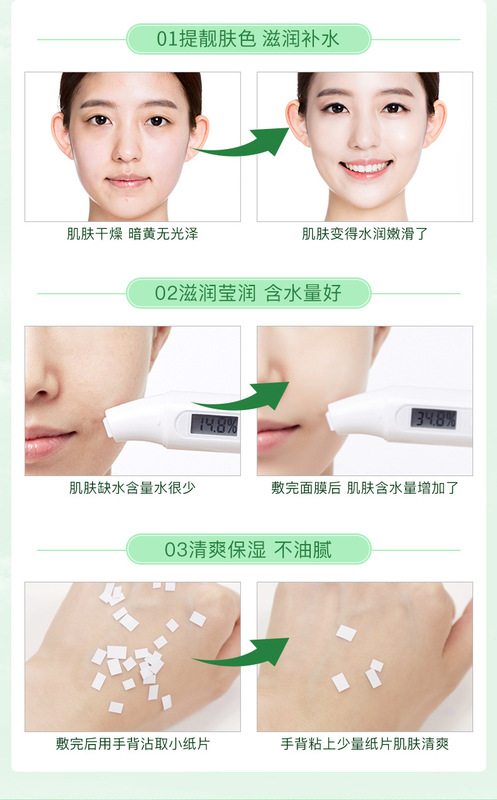 01提靓肤色 滋润补水

肌肤干燥 暗黄无光泽

肌肤变得水润嫩滑了

02滋润莹润 含水量好

14.8%

34.8%

肌肤缺水含量水很少

敷完面膜后 肌肤含水量增加了

03清爽保湿 不油腻

敷完后用手背沾取小纸片

手背粘上少量纸片肌肤清爽