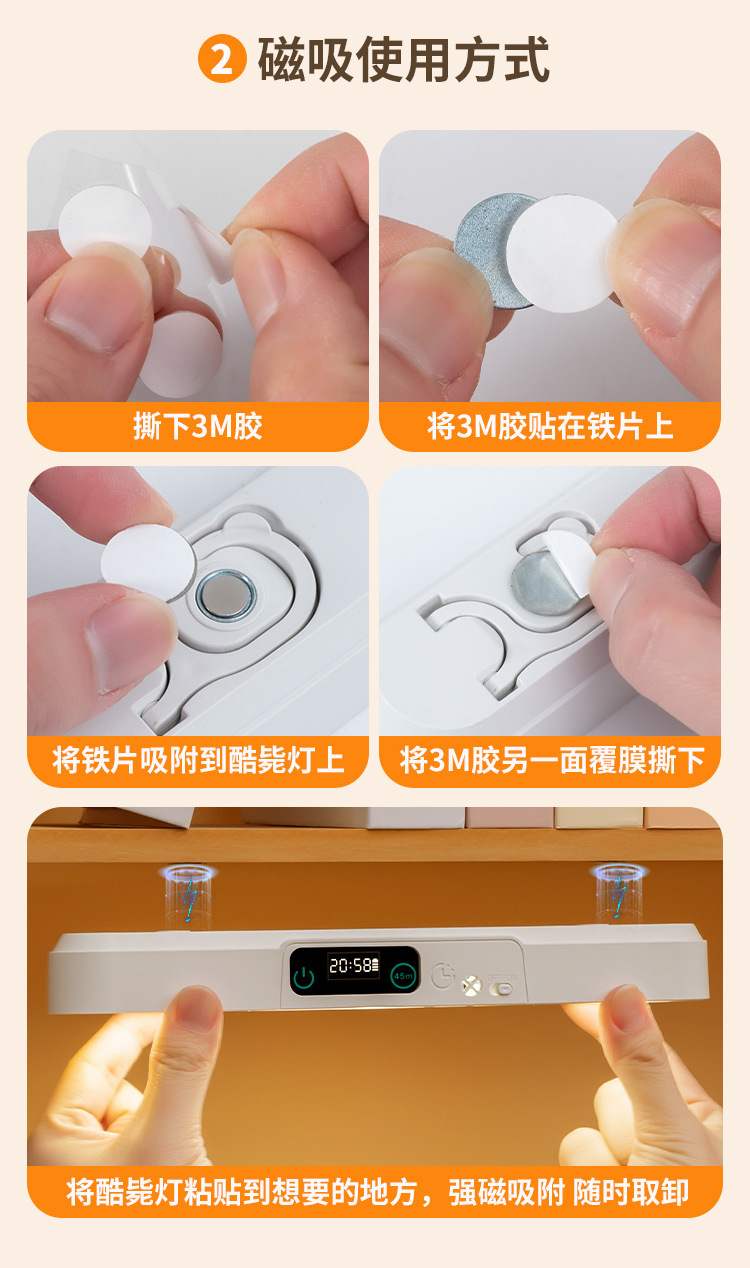 2 磁吸使用方式

撕下3M胶

将3M胶贴在铁片上

将铁片吸附到酷毙灯上

将3M胶另一面覆膜撕下

20:58

45m

将酷毙灯粘贴到想要的地方，强磁吸附 随时取卸