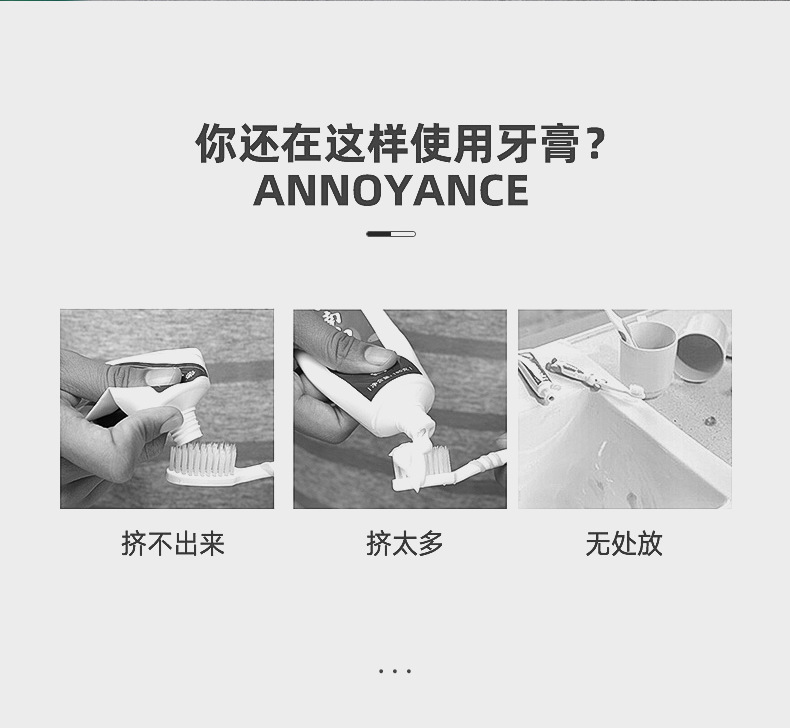 你还在这样使用牙膏？
ANNOYANCE

挤不出来

挤太多

无处放

...