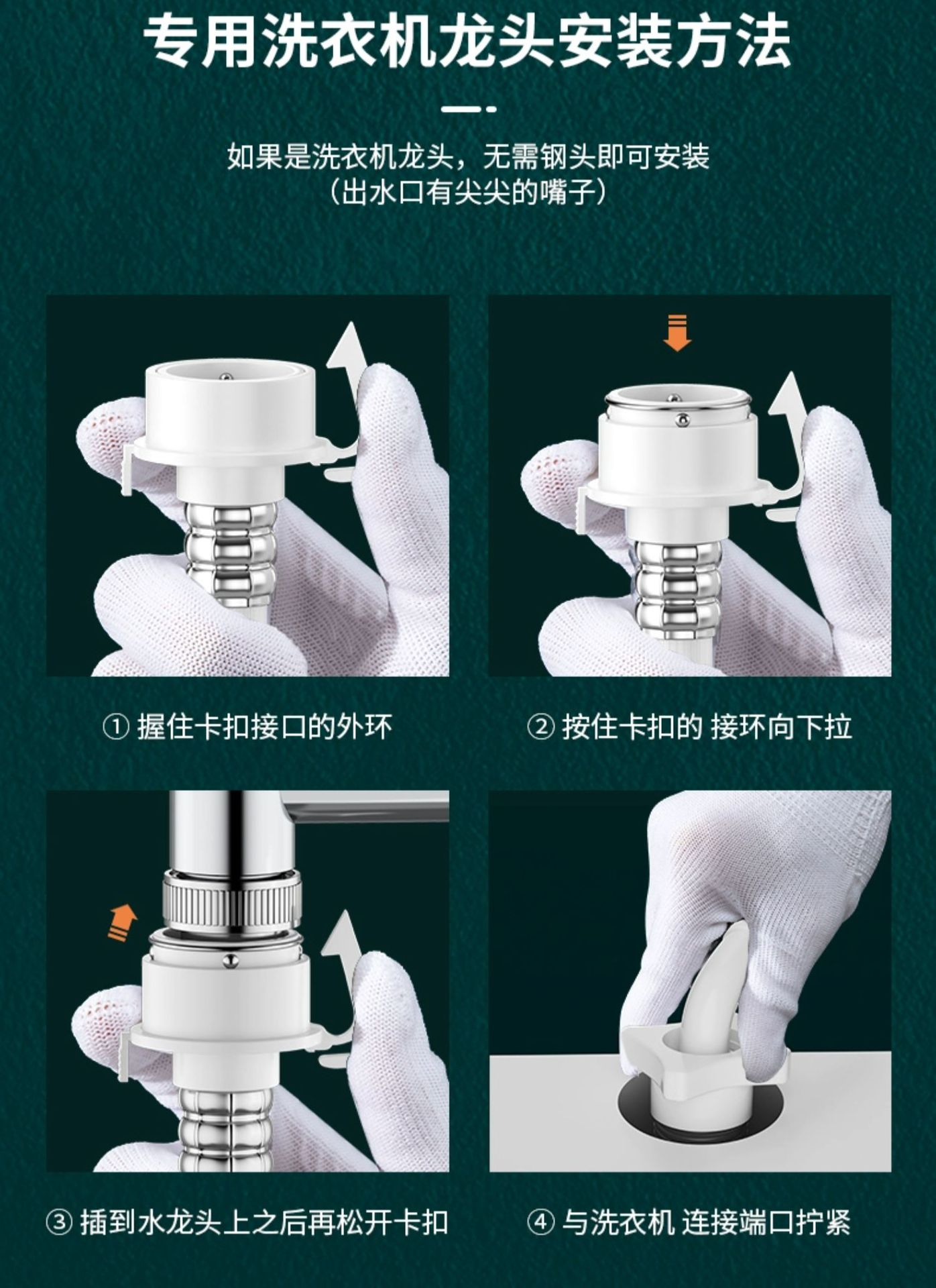 专用洗衣机龙头安装方法

如果是洗衣机龙头，无需钢头即可安装
（出水口有尖尖的嘴子）

① 握住卡扣接口的外环

② 按住卡扣的 接环向下拉

③ 插到水龙头上之后再松开卡扣

④ 与洗衣机 连接端口拧紧