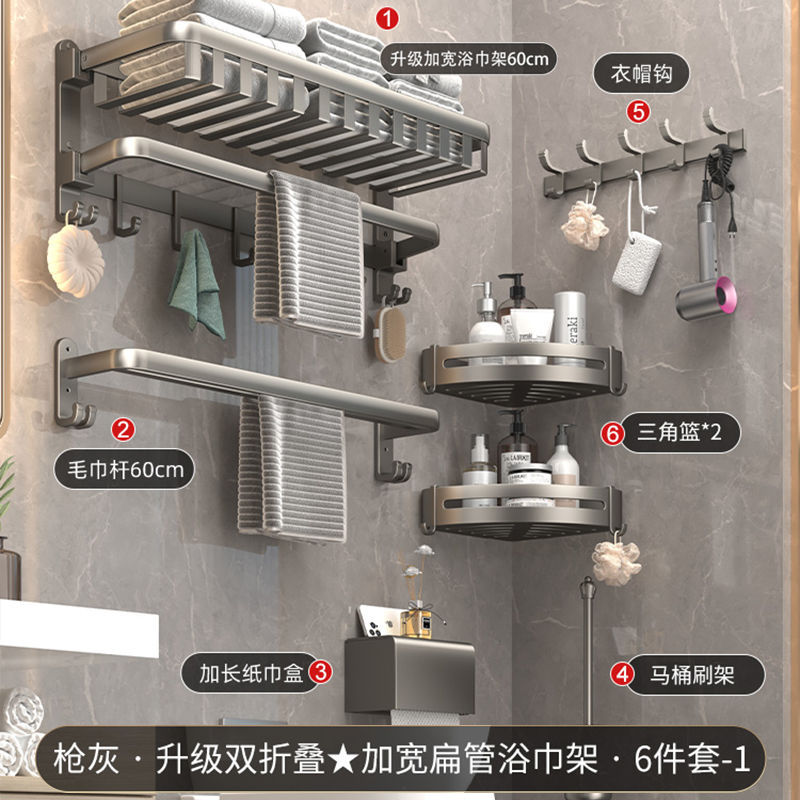 1 升级加宽浴巾架60cm

衣帽钩
5

2
毛巾杆60cm

6 三角篮*2

加长纸巾盒 3

4 马桶刷架

枪灰 · 升级双折叠★加宽扁管浴巾架 · 6件套-1