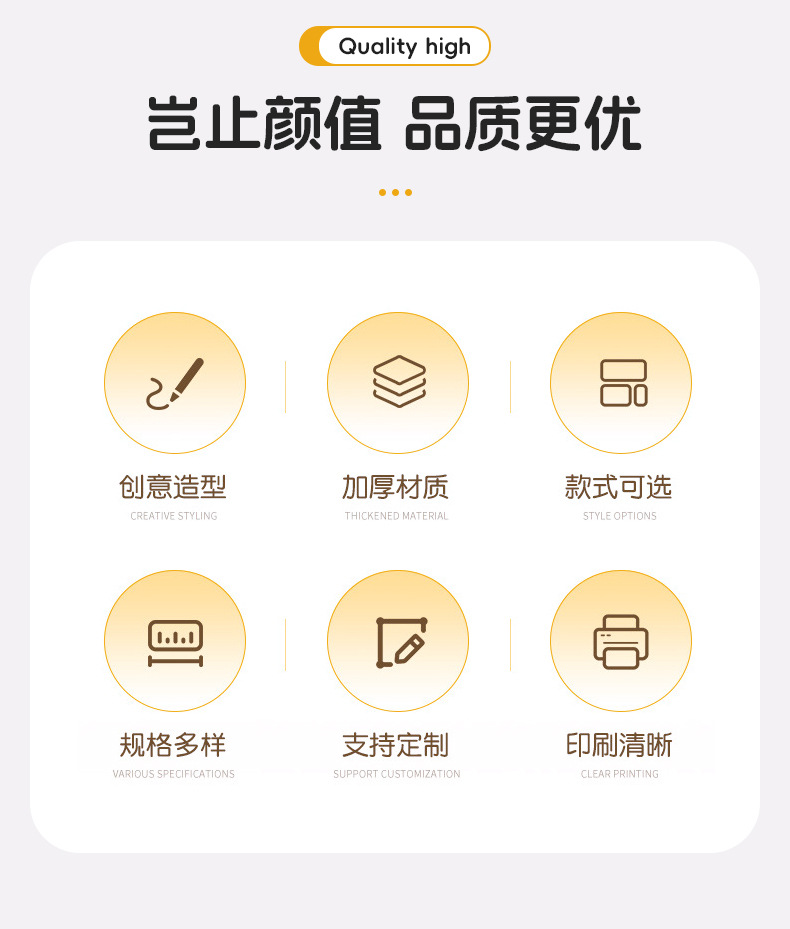 Quality high

岂止颜值 品质更优

创意造型
CREATIVE STYLING

加厚材质
THICKENED MATERIAL

款式可选
STYLE OPTIONS

规格多样
VARIOUS SPECIFICATIONS

支持定制
SUPPORT CUSTOMIZATION

印刷清晰
CLEAR PRINTING