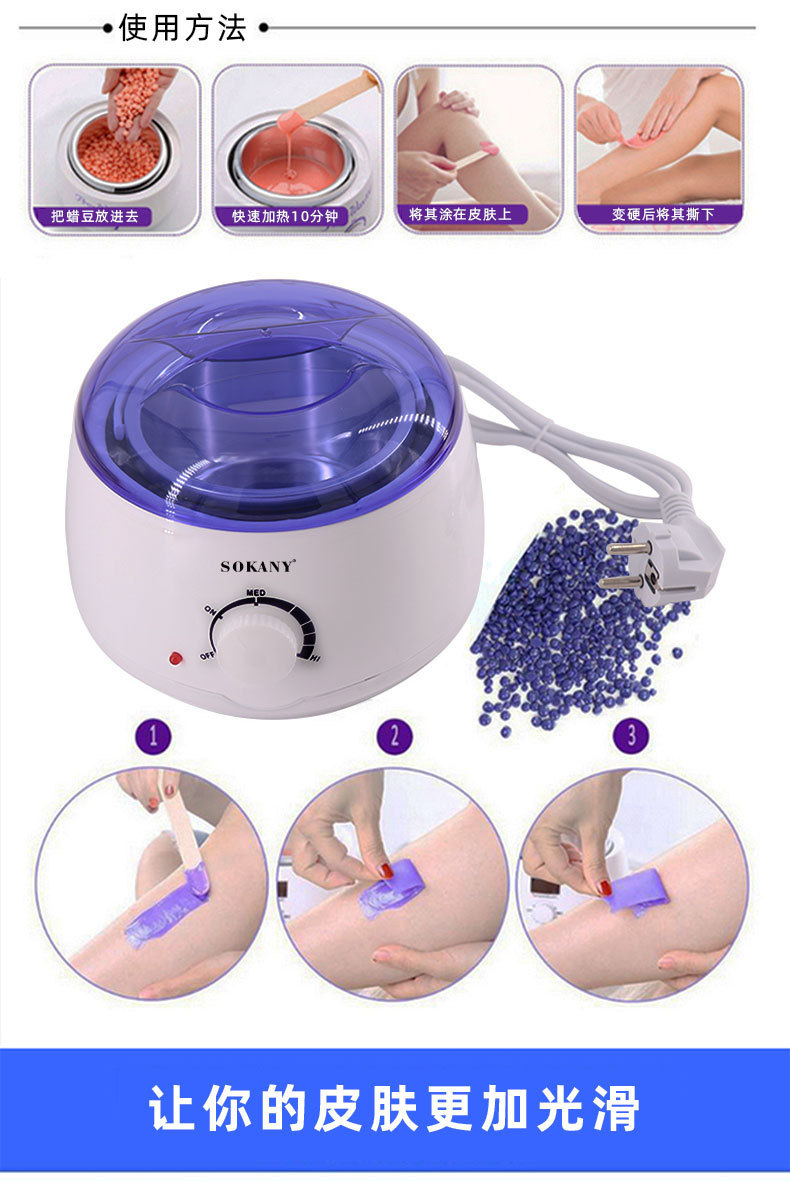 使用方法

把蜡豆放进去

快速加热10分钟

将其涂在皮肤上

变硬后将其撕下

SOKANY

ON

MED

OFF

HI

1

2

3

让你的皮肤更加光滑