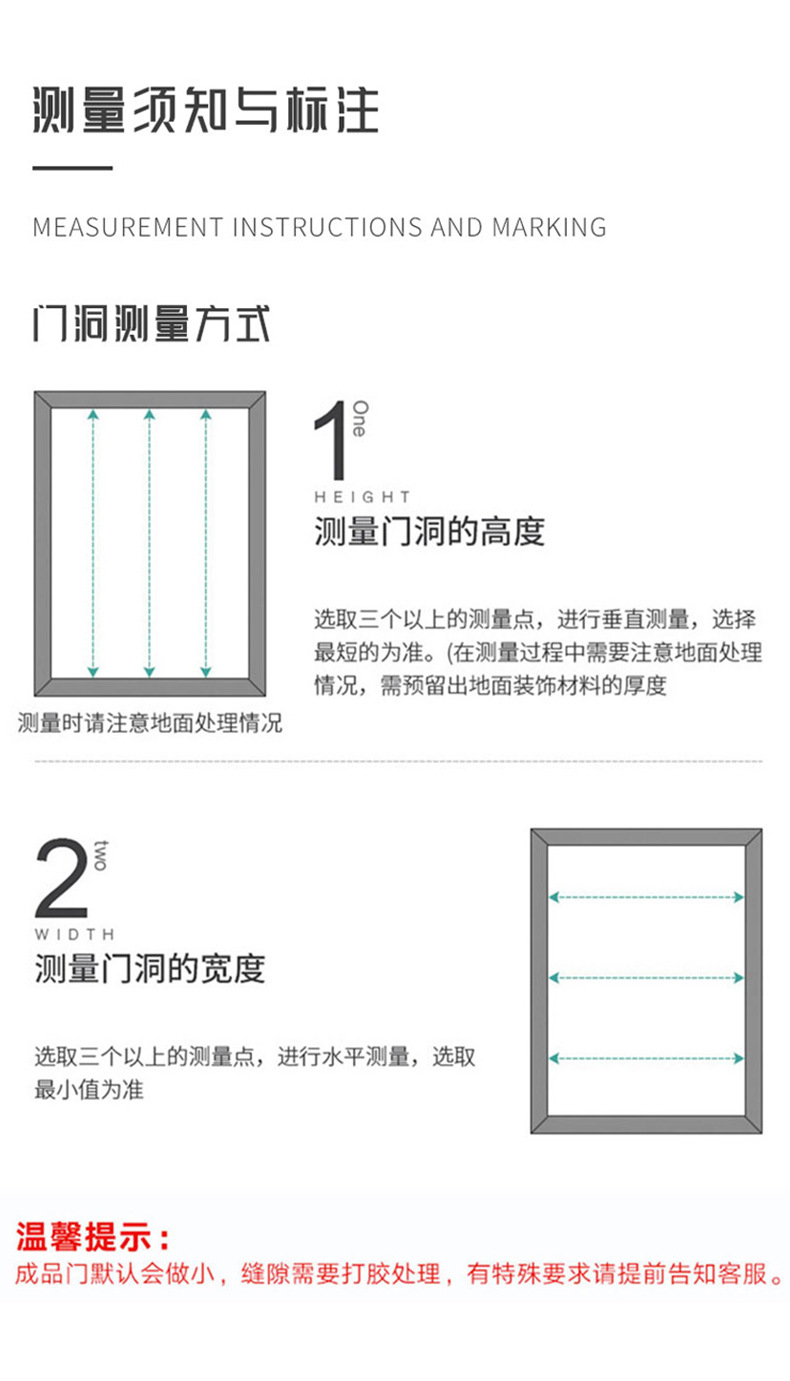 测量须知与标注

MEASUREMENT INSTRUCTIONS AND MARKING

门洞测量方式

测量时请注意地面处理情况

1 One

HEIGHT

测量门洞的高度

选取三个以上的测量点，进行垂直测量，选择最短的为准。(在测量过程中需要注意地面处理情况，需预留出地面装饰材料的厚度

2 two

WIDTH

测量门洞的宽度

选取三个以上的测量点，进行水平测量，选取最小值为准

温馨提示：

成品门默认会做小，缝隙需要打胶处理，有特殊要求请提前告知客服。