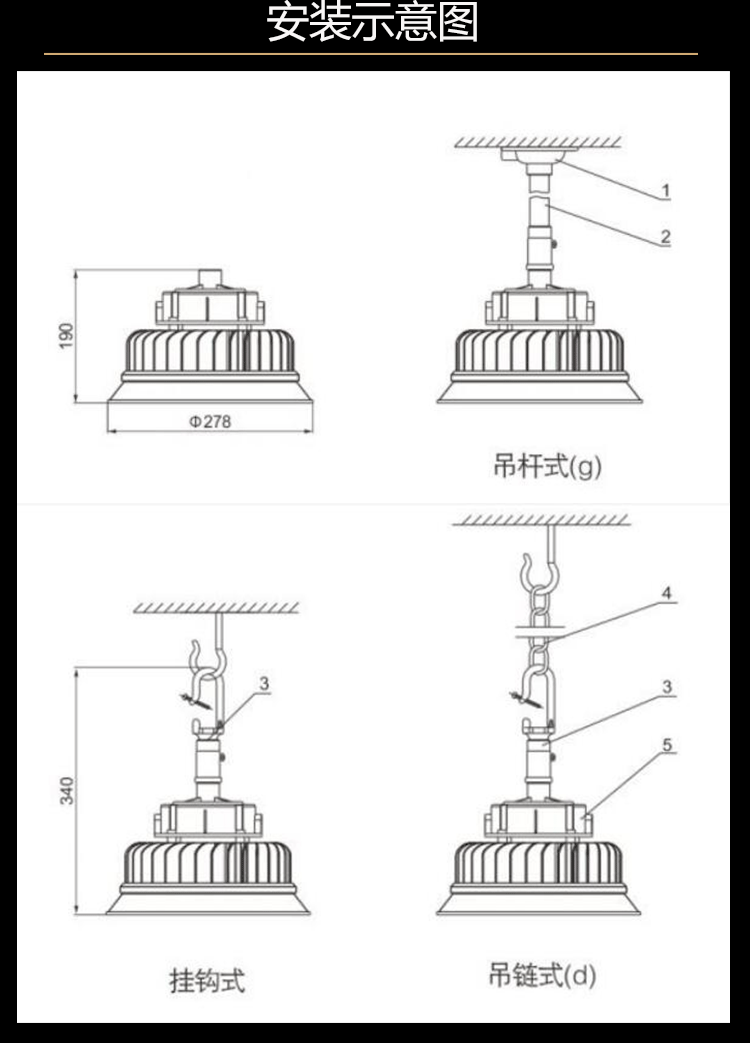 安装示意图

190

Φ278

1

2

吊杆式(g)

340

3

挂钩式

4

3

5

吊链式(d)