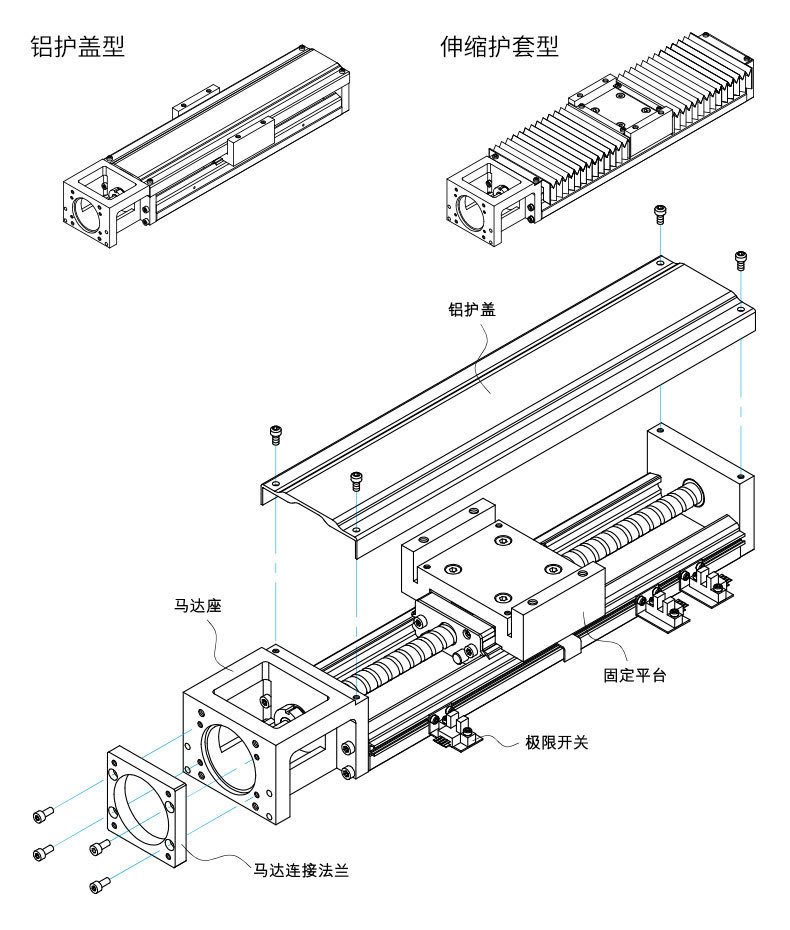 铝护盖型

伸缩护套型

铝护盖

马达座

固定平台

极限开关

马达连接法兰