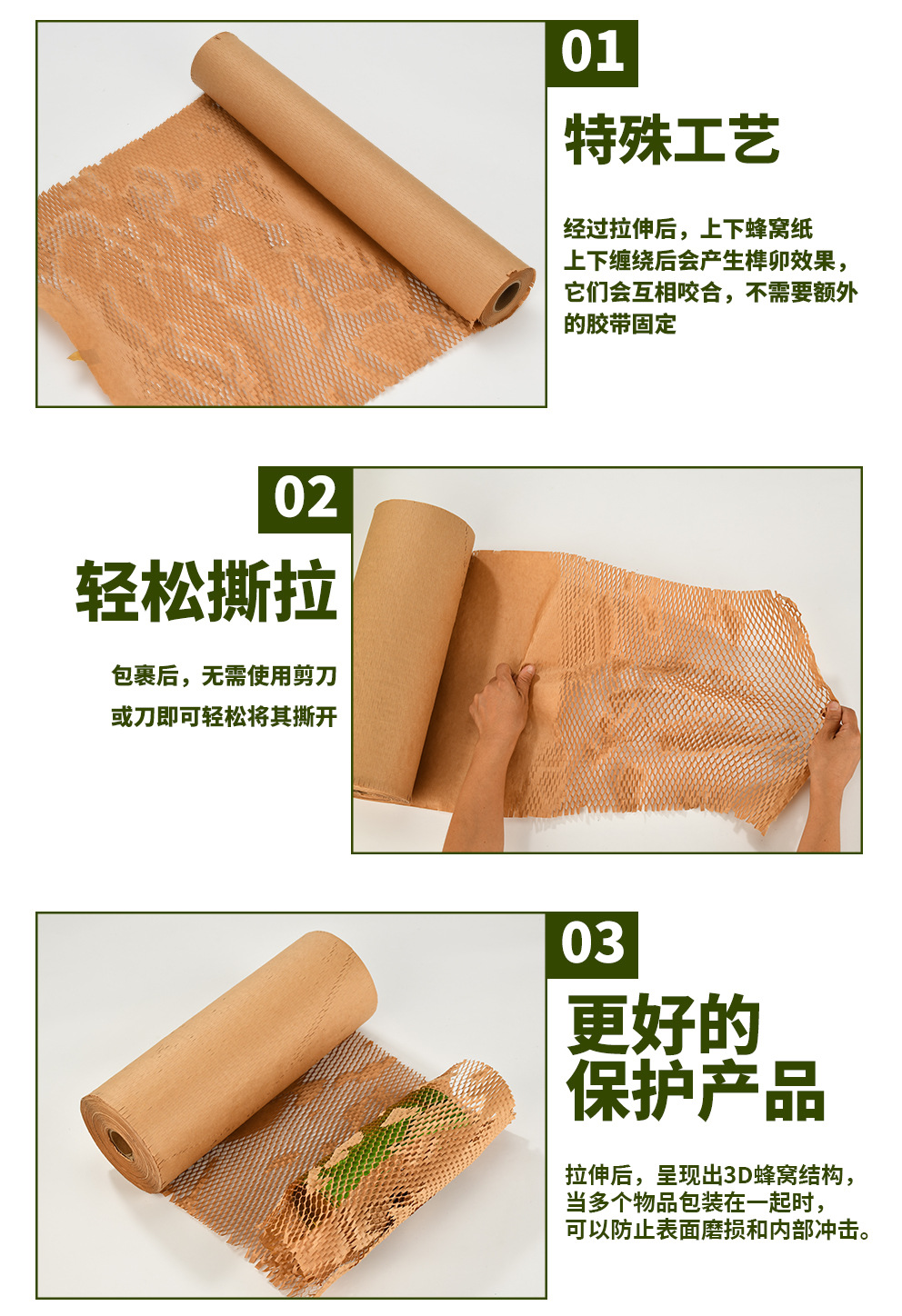 01

特殊工艺

经过拉伸后，上下蜂窝纸上下缠绕后会产生榫卯效果，它们会互相咬合，不需要额外的胶带固定

02

轻松撕拉

包裹后，无需使用剪刀或刀即可轻松将其撕开

03

更好的保护产品

拉伸后，呈现出3D蜂窝结构，当多个物品包装在一起时，可以防止表面磨损和内部冲击。