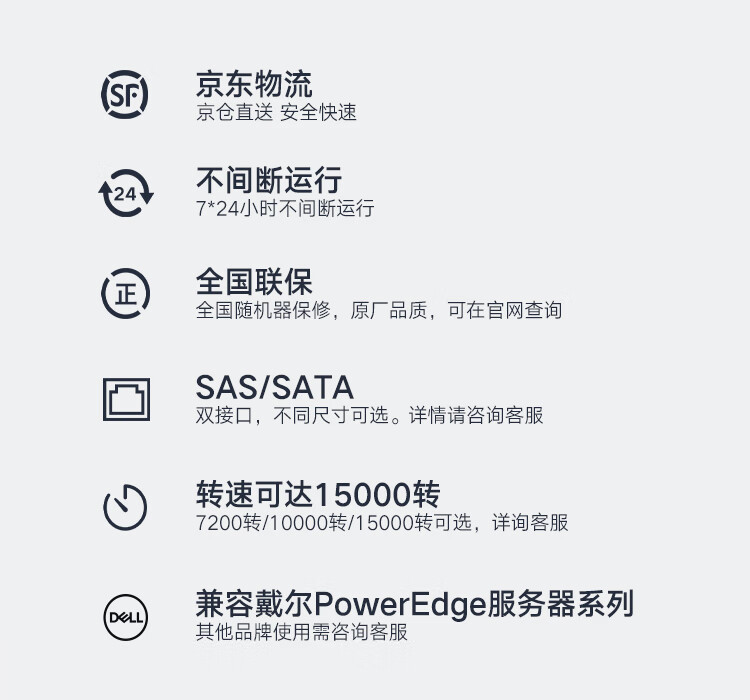 SF

京东物流
京仓直送 安全快速

24

不间断运行
7*24小时不间断运行

正

全国联保
全国随机器保修，原厂品质，可在官网查询

SAS/SATA
双接口，不同尺寸可选。详情请咨询客服

转速可达15000转
7200转/10000转/15000转可选，详询客服

DELL

兼容戴尔PowerEdge服务器系列
其他品牌使用需咨询客服