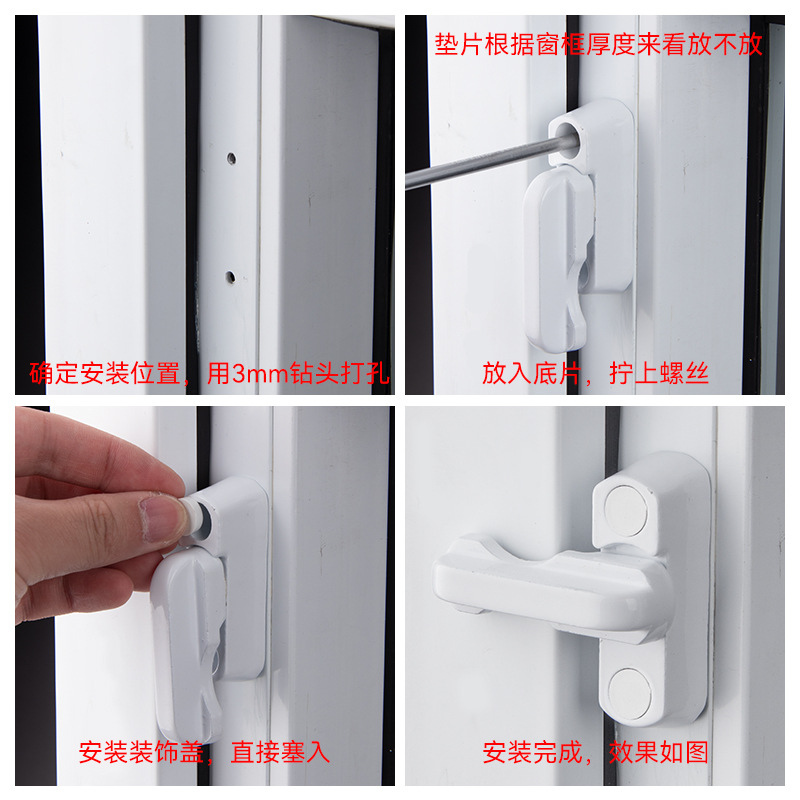 确定安装位置，用3mm钻头打孔

垫片根据窗框厚度来看放不放

放入底片，拧上螺丝

安装装饰盖，直接塞入

安装完成，效果如图