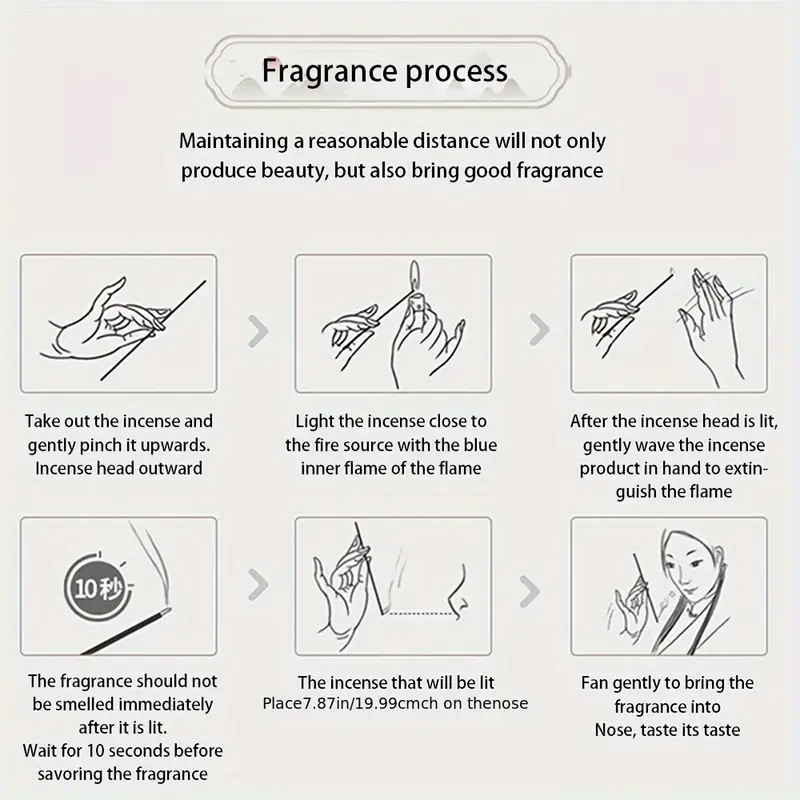 Fragrance process

Maintaining a reasonable distance will not only produce beauty, but also bring good fragrance

Take out the incense and gently pinch it upwards. Incense head outward

Light the incense close to the fire source with the blue inner flame of the flame

After the incense head is lit, gently wave the incense product in hand to extinguish the flame

10秒

The fragrance should not be smelled immediately after it is lit.
Wait for 10 seconds before savoring the fragrance

The incense that will be lit
Place7.87in/19.99cmch on thenose

Fan gently to bring the fragrance into
Nose, taste its taste