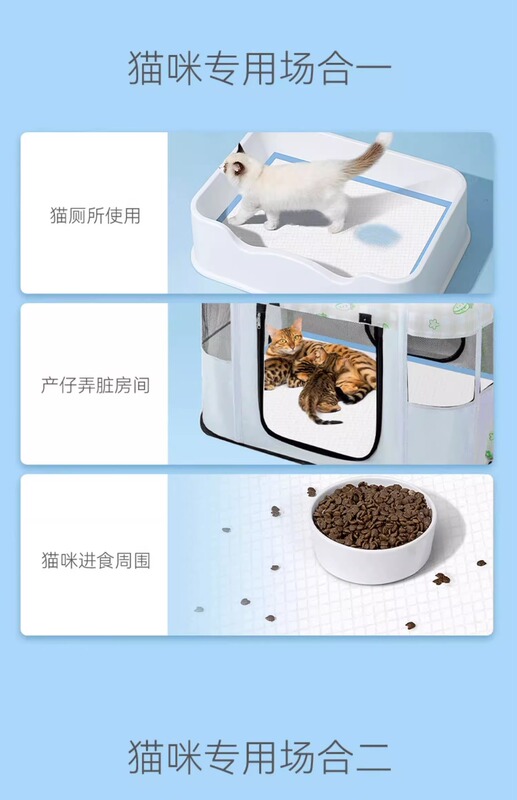 猫咪专用场合一

猫厕所使用

产仔弄脏房间

猫咪进食周围

猫咪专用场合二