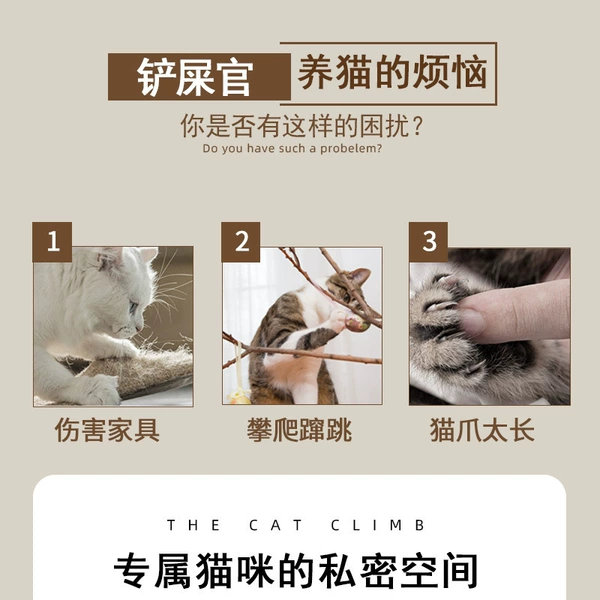 铲屎官 养猫的烦恼

你是否有这样的困扰？

Do you have such a probelem?

1

伤害家具

2

攀爬蹿跳

3

猫爪太长

THE CAT CLIMB

专属猫咪的私密空间