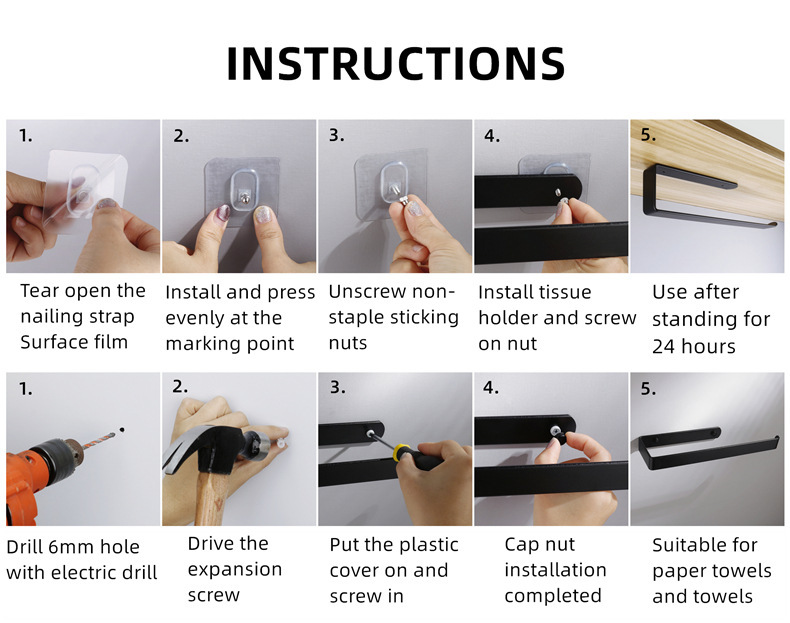 INSTRUCTIONS

1.

Tear open the nailing strap Surface film

2.

Install and press evenly at the marking point

3.

Unscrew non-staple sticking nuts

4.

Install tissue holder and screw on nut

5.

Use after standing for 24 hours

1.

Drill 6mm hole with electric drill

2.

Drive the expansion screw

3.

Put the plastic cover on and screw in

4.

Cap nut installation completed

5.

Suitable for paper towels and towels