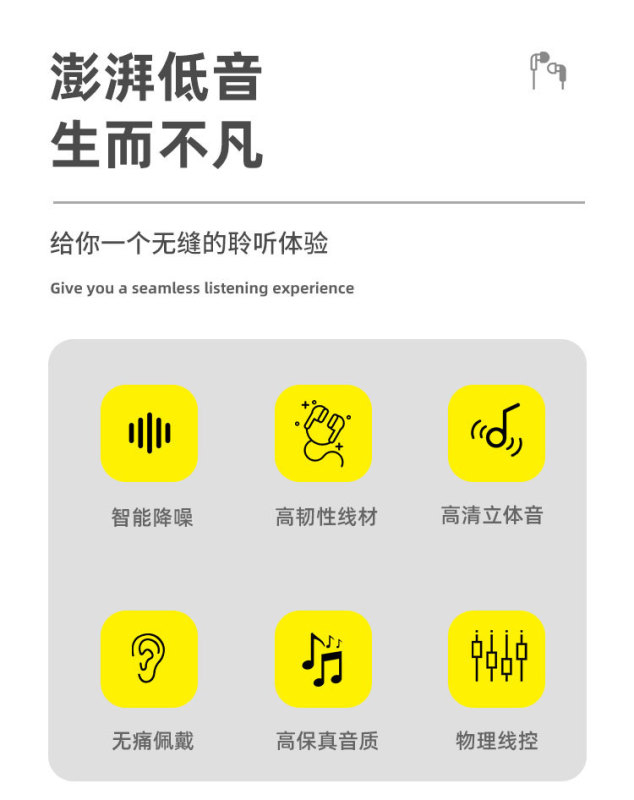 澎湃低音
生而不凡

给你一个无缝的聆听体验

Give you a seamless listening experience

智能降噪

高韧性线材

高清立体音

无痛佩戴

高保真音质

物理线控