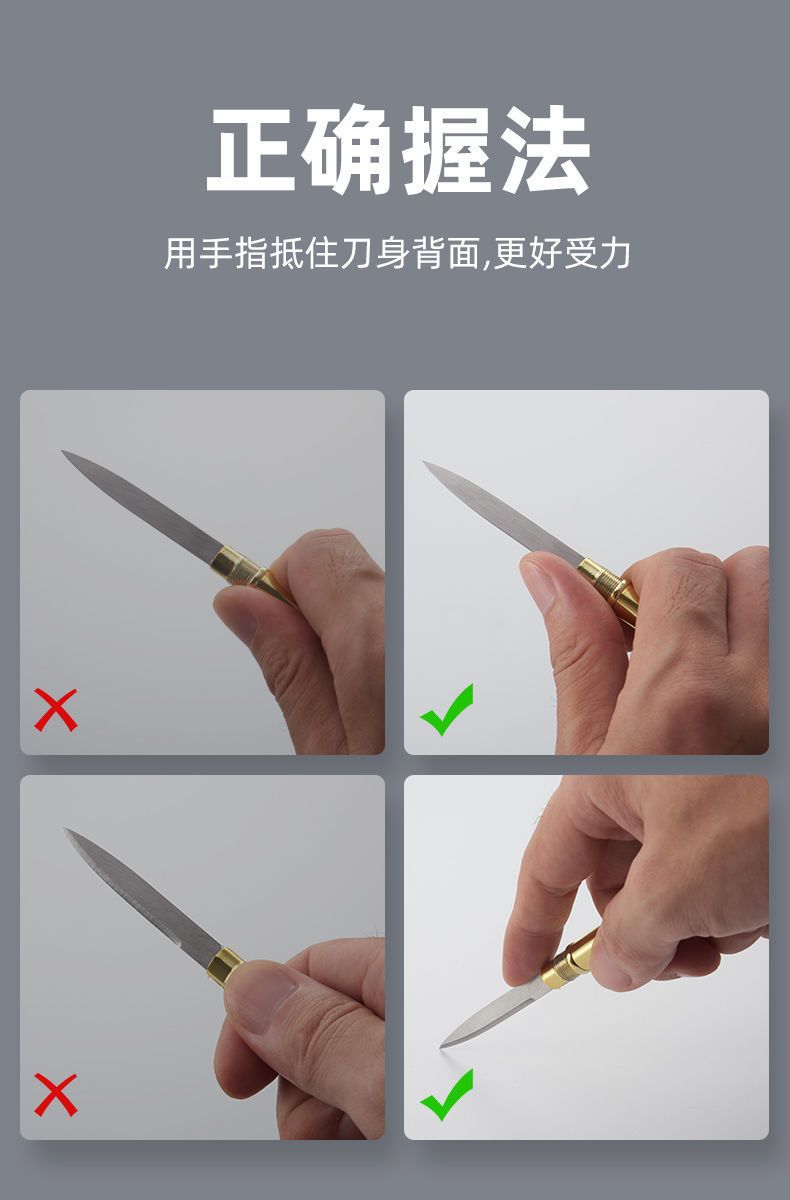 正确握法

用手指抵住刀身背面,更好受力