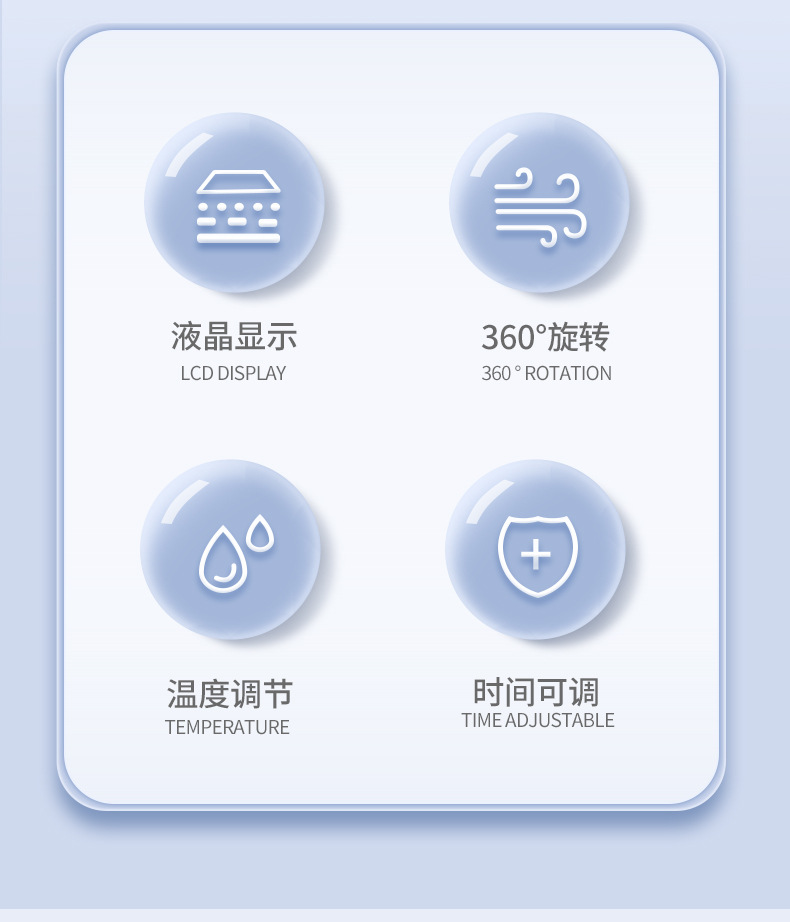 液晶显示
LCD DISPLAY

360°旋转
360 ° ROTATION

温度调节
TEMPERATURE

时间可调
TIME ADJUSTABLE