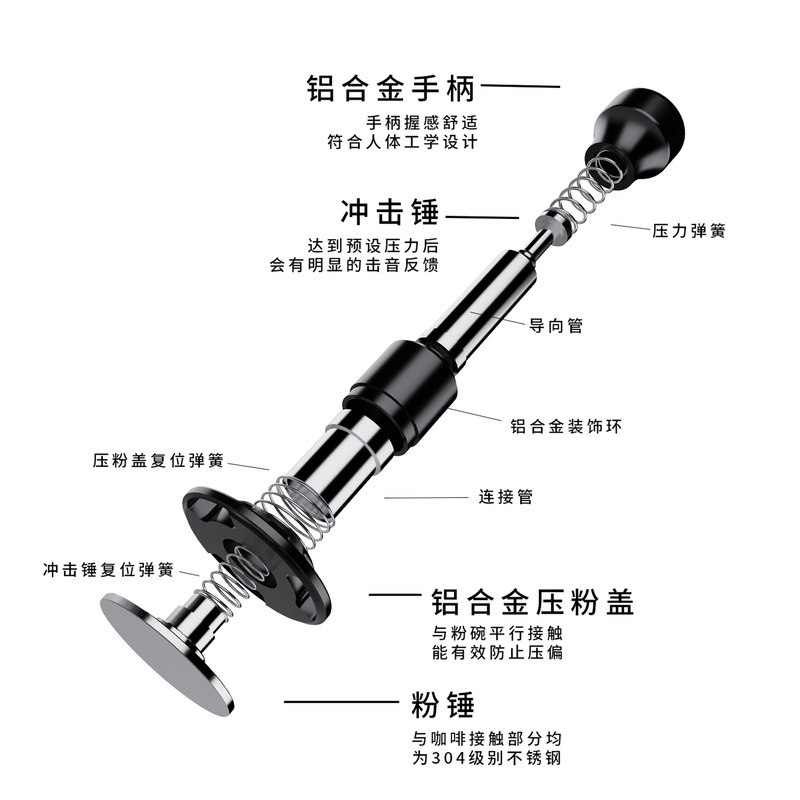 铝合金手柄
手柄握感舒适
符合人体工学设计

冲击锤
达到预设压力后
会有明显的击音反馈

压力弹簧

导向管

铝合金装饰环

压粉盖复位弹簧

连接管

冲击锤复位弹簧

铝合金压粉盖
与粉碗平行接触
能有效防止压偏

粉锤
与咖啡接触部分均
为304级别不锈钢