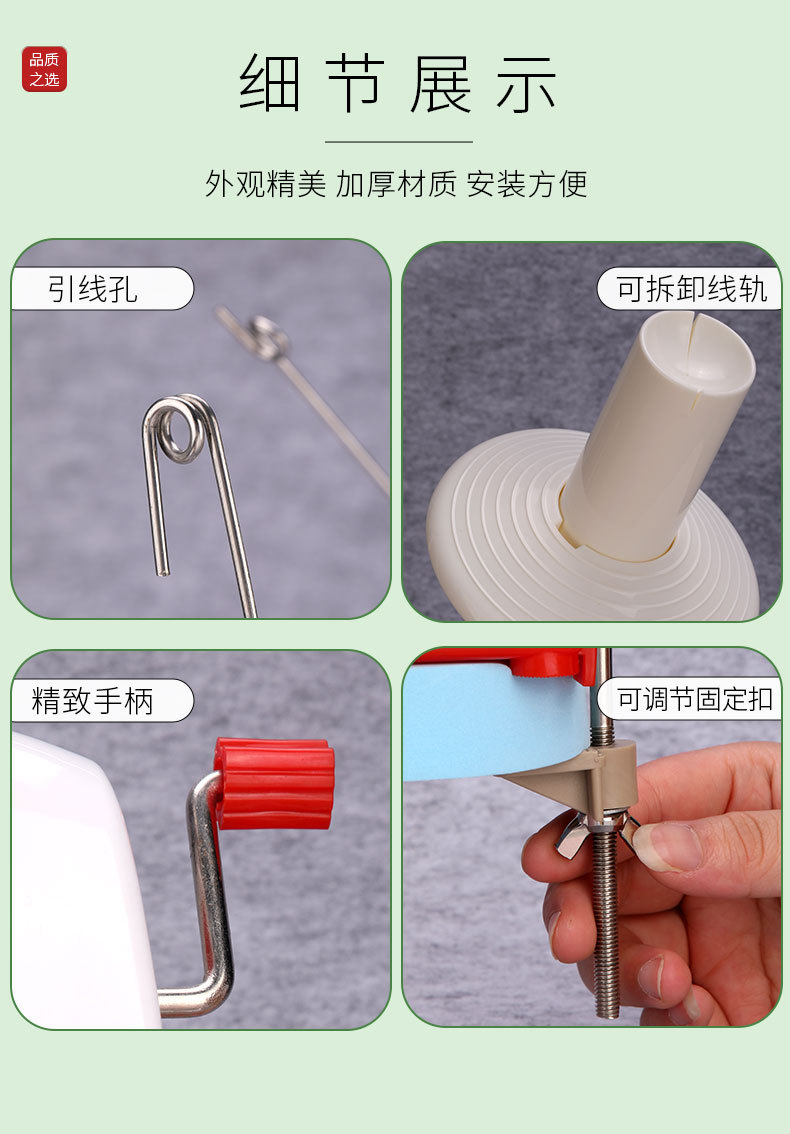 品质之选

细节展示

外观精美 加厚材质 安装方便

引线孔

可拆卸线轨

精致手柄

可调节固定扣