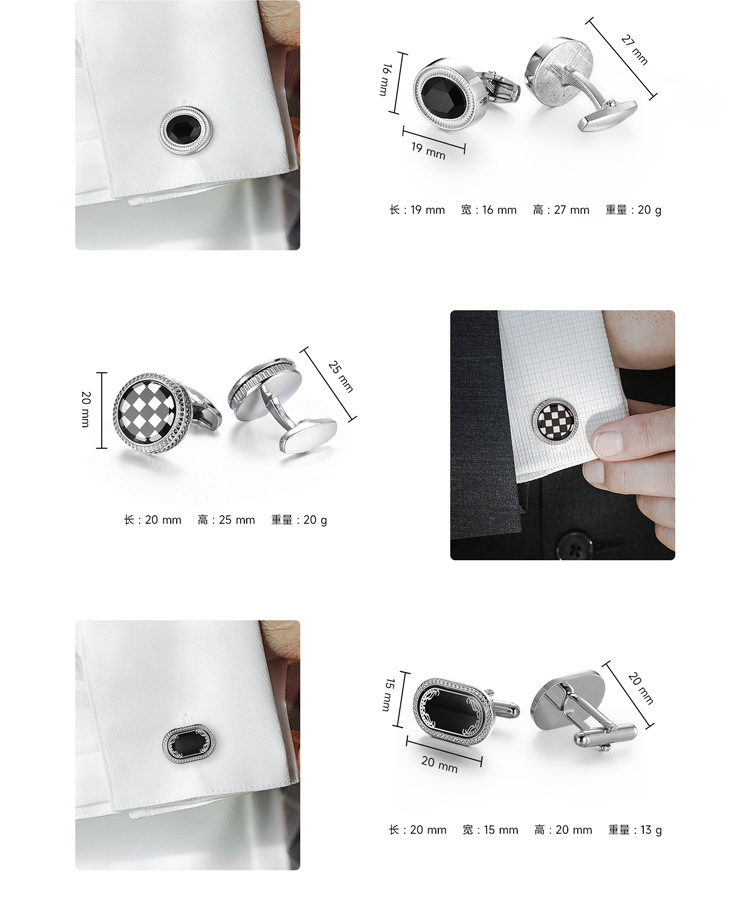 16 mm
19 mm
27 mm

长 : 19 mm 宽 : 16 mm 高 : 27 mm 重量 : 20 g

20 mm
25 mm

长 : 20 mm 高 : 25 mm 重量 : 20 g

15 mm
20 mm
20 mm

长 : 20 mm 宽 : 15 mm 高 : 20 mm 重量 : 13 g