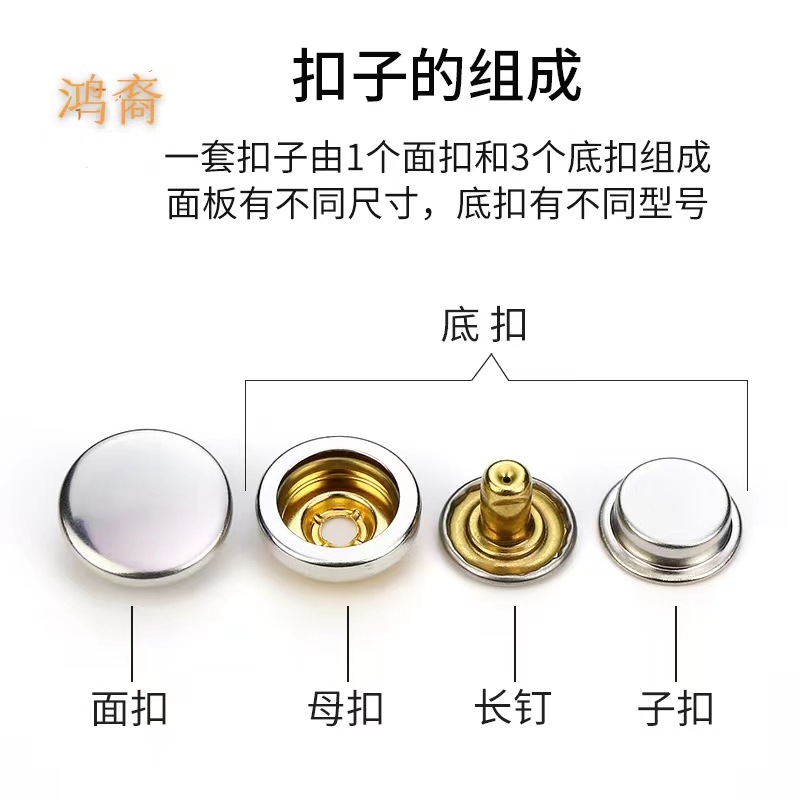 鸿裔

扣子的组成

一套扣子由1个面扣和3个底扣组成
面板有不同尺寸，底扣有不同型号

底 扣

面扣

母扣

长钉

子扣