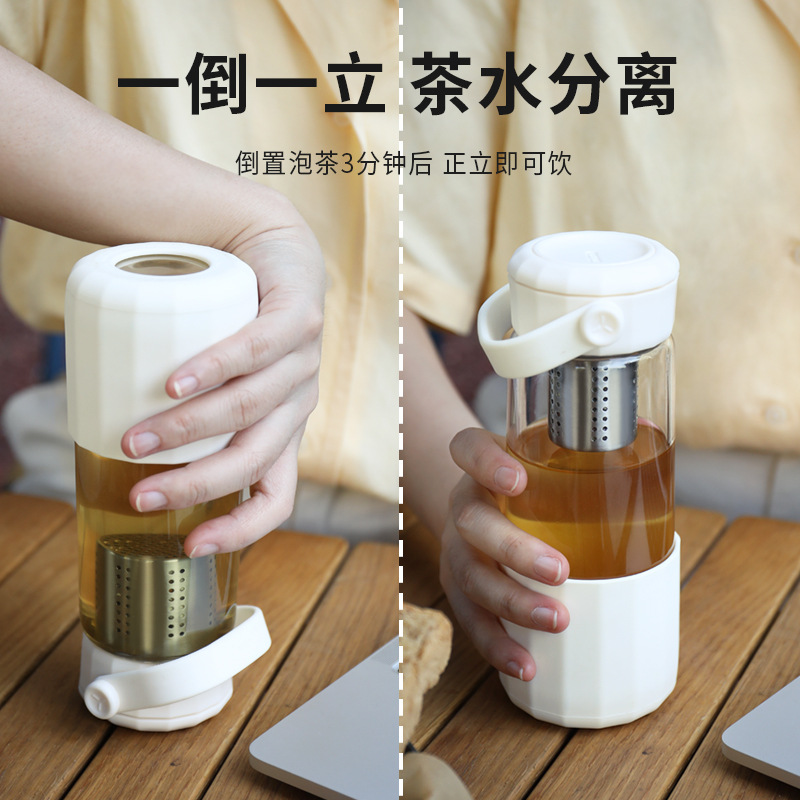 一倒一立 茶水分离

倒置泡茶3分钟后 正立即可饮