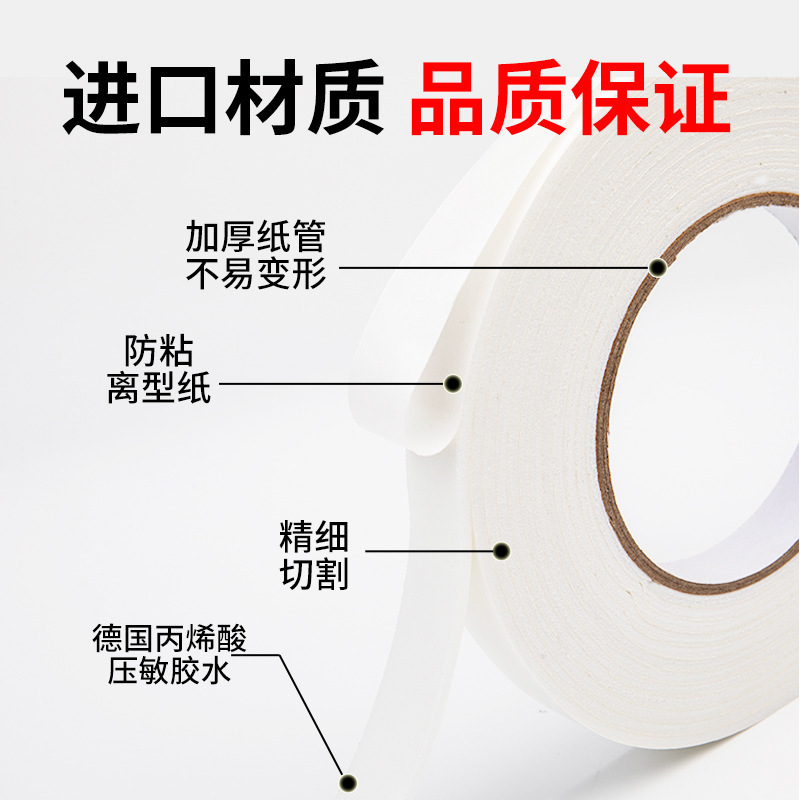 进口材质 品质保证

加厚纸管
不易变形

防粘
离型纸

精细
切割

德国丙烯酸
压敏胶水