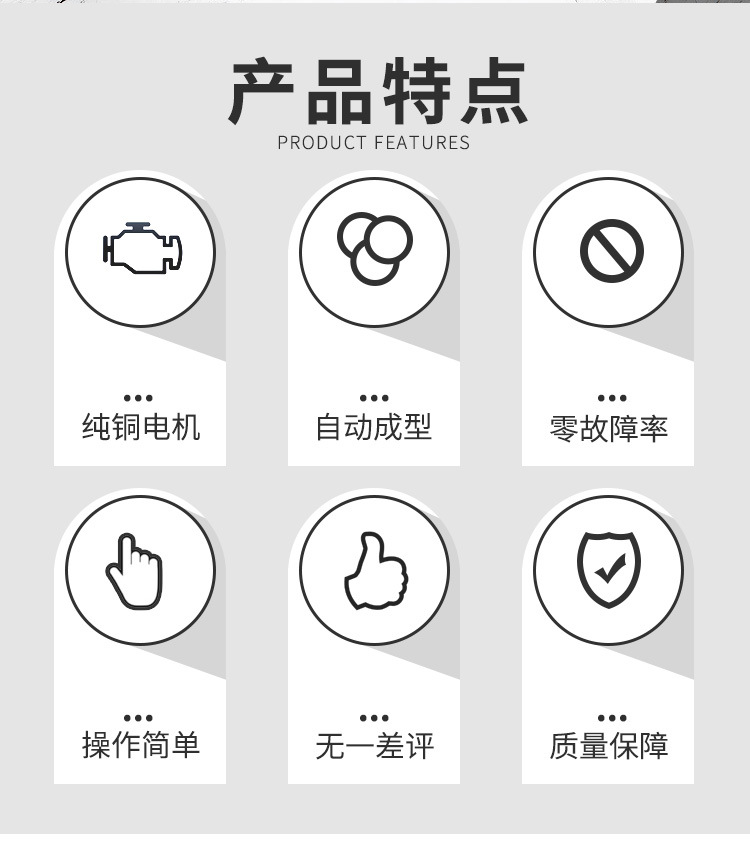 产品特点
PRODUCT FEATURES

纯铜电机

自动成型

零故障率

操作简单

无一差评

质量保障