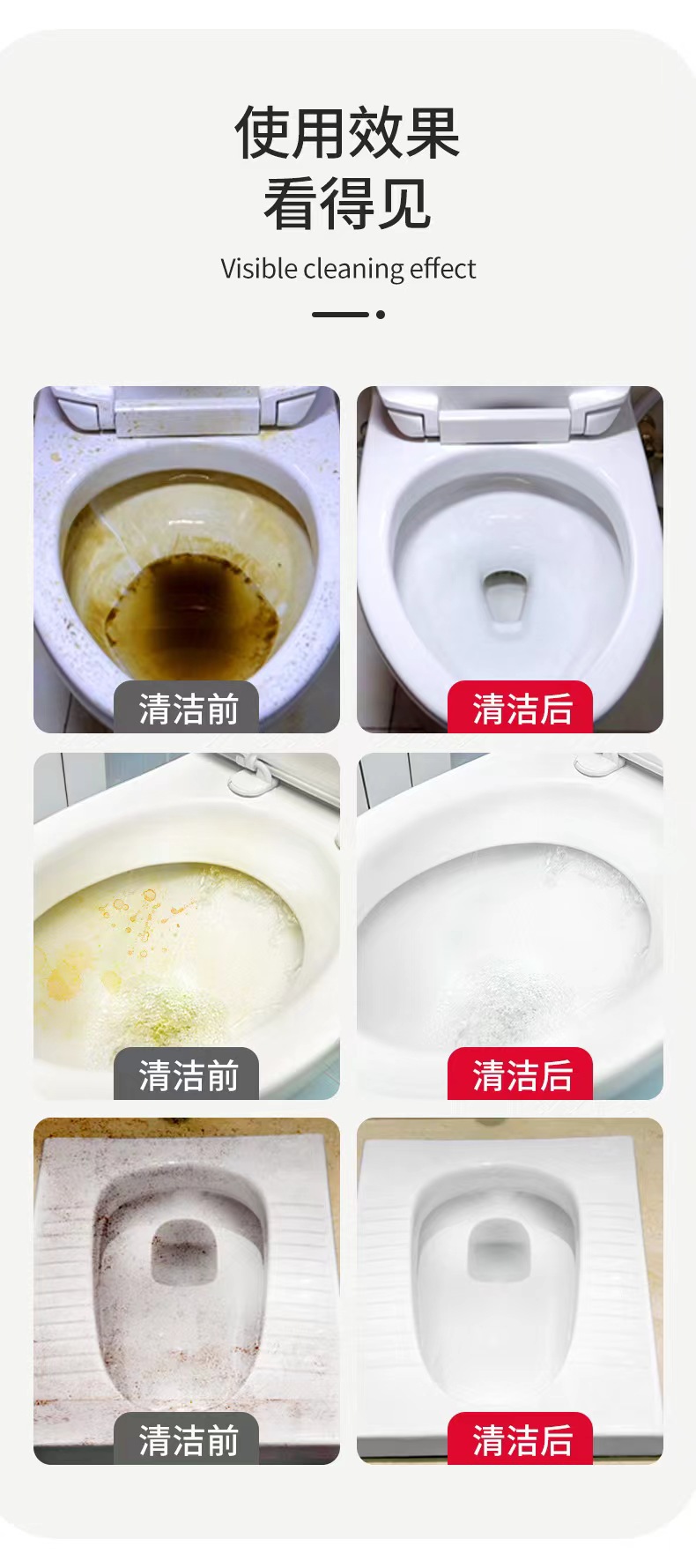 使用效果
看得见

Visible cleaning effect

清洁前

清洁后

清洁前

清洁后

清洁前

清洁后