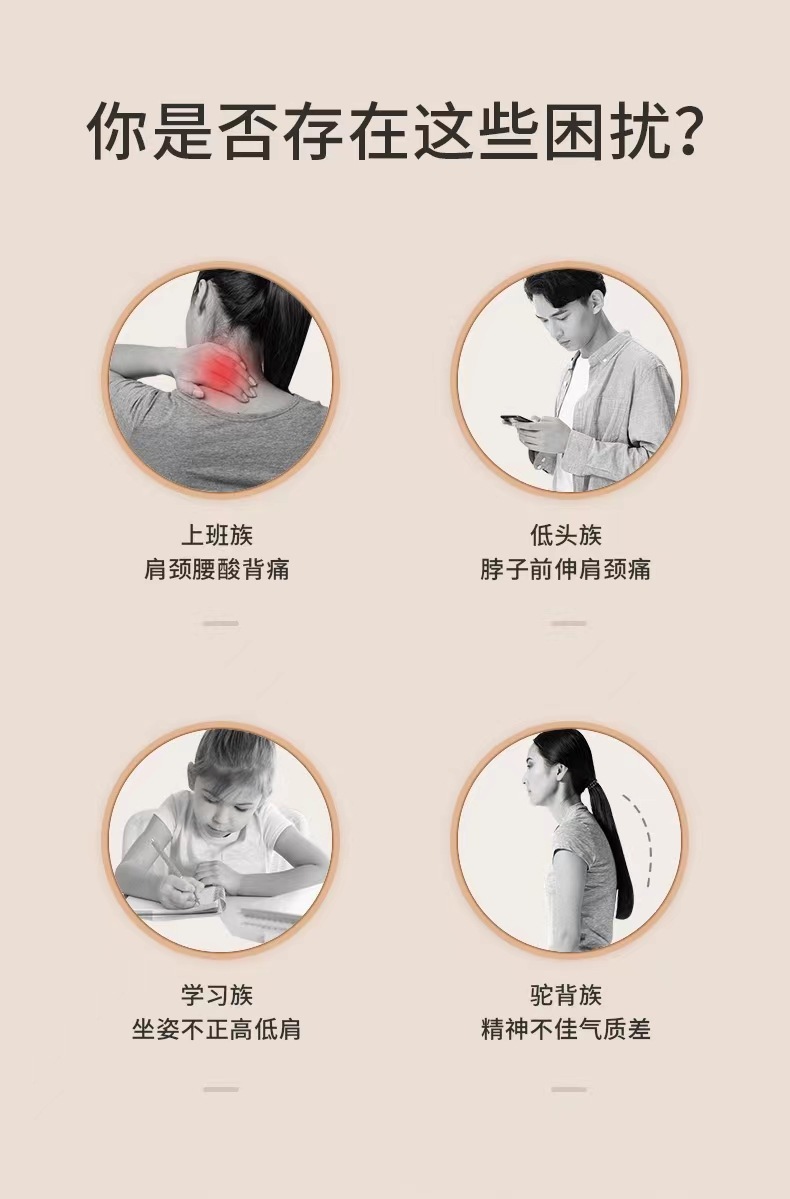 你是否存在这些困扰？

上班族
肩颈腰酸背痛

低头族
脖子前伸肩颈痛

学习族
坐姿不正高低肩

驼背族
精神不佳气质差