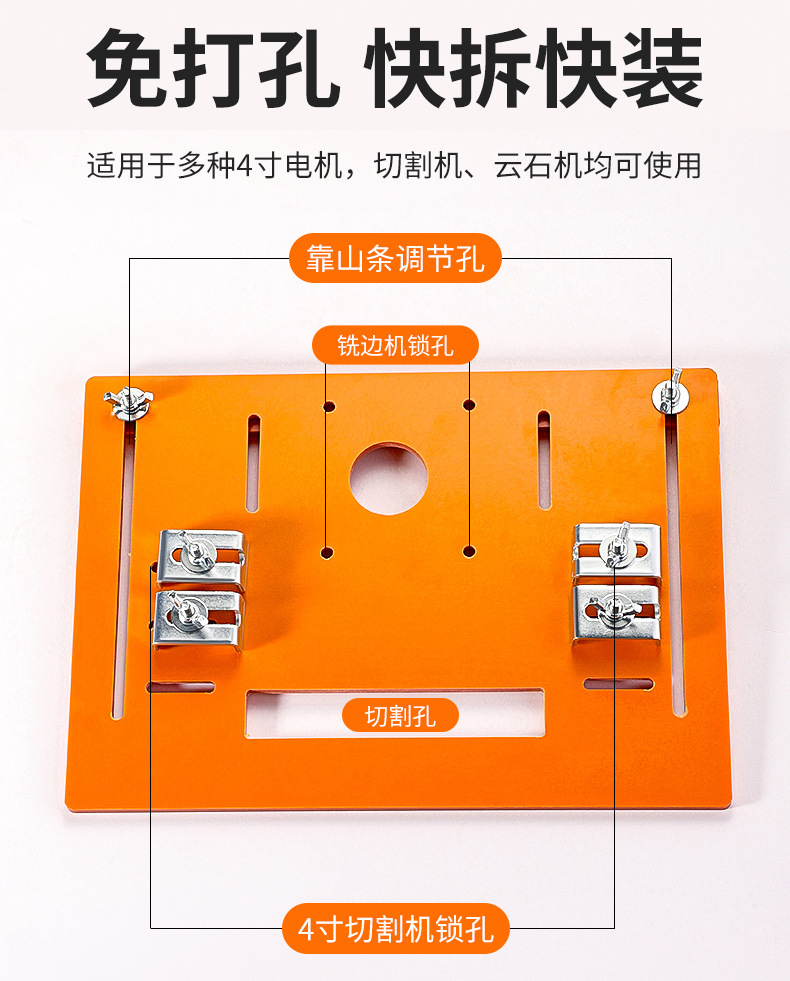 免打孔 快拆快装

适用于多种4寸电机，切割机、云石机均可使用

靠山条调节孔

铣边机锁孔

切割孔

4寸切割机锁孔