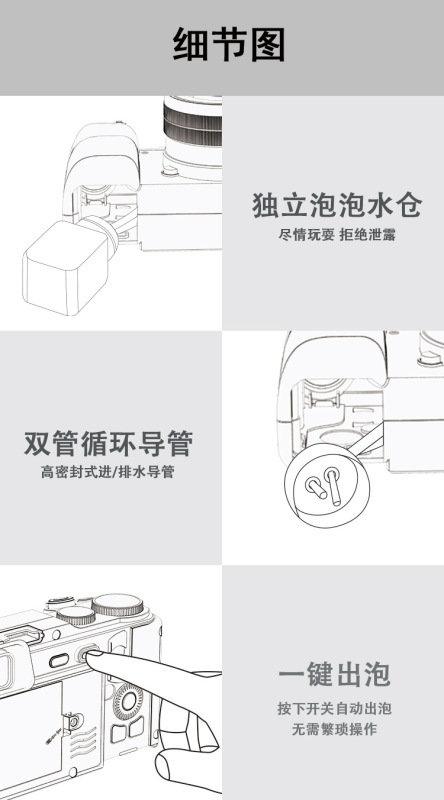 细节图

独立泡泡水仓
尽情玩耍 拒绝泄露

双管循环导管
高密封式进/排水导管

一键出泡
按下开关自动出泡
无需繁琐操作