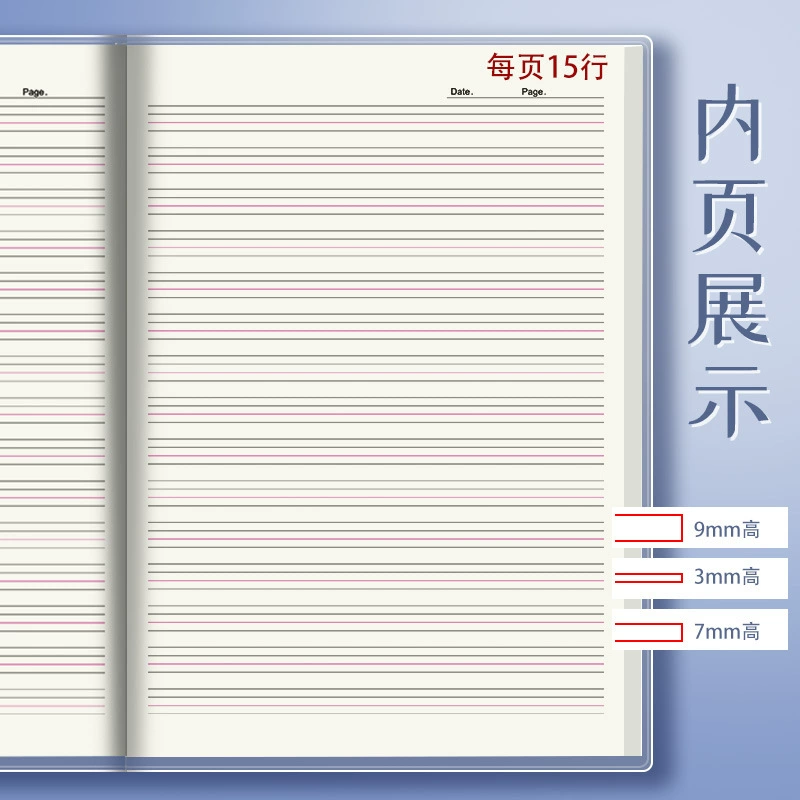 Page.

每页15行

Date. Page.

内页展示

9mm高

3mm高

7mm高