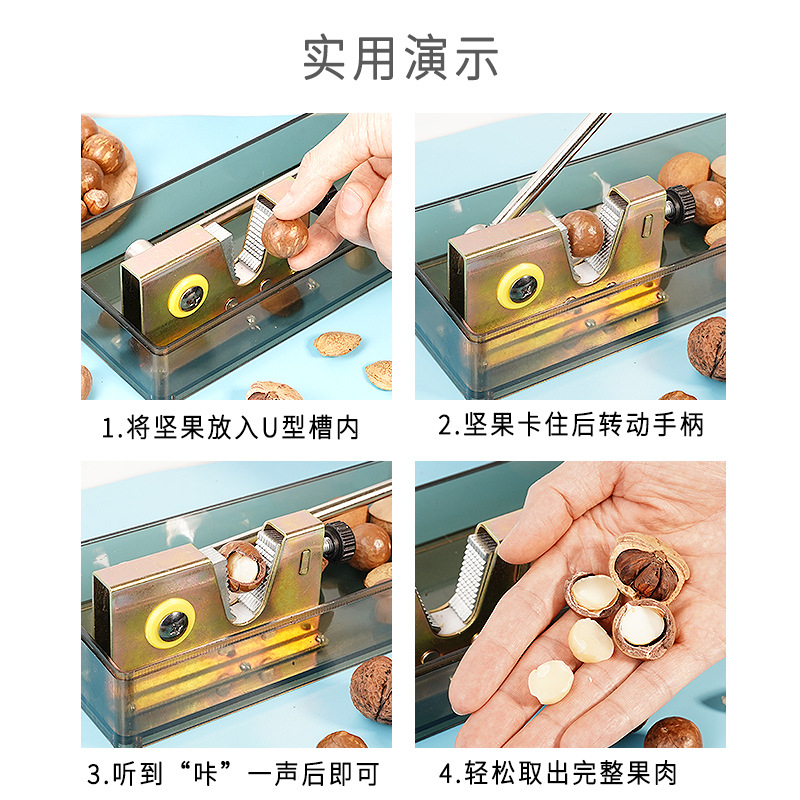 实用演示

1.将坚果放入U型槽内

2.坚果卡住后转动手柄

3.听到“咔”一声后即可

4.轻松取出完整果肉