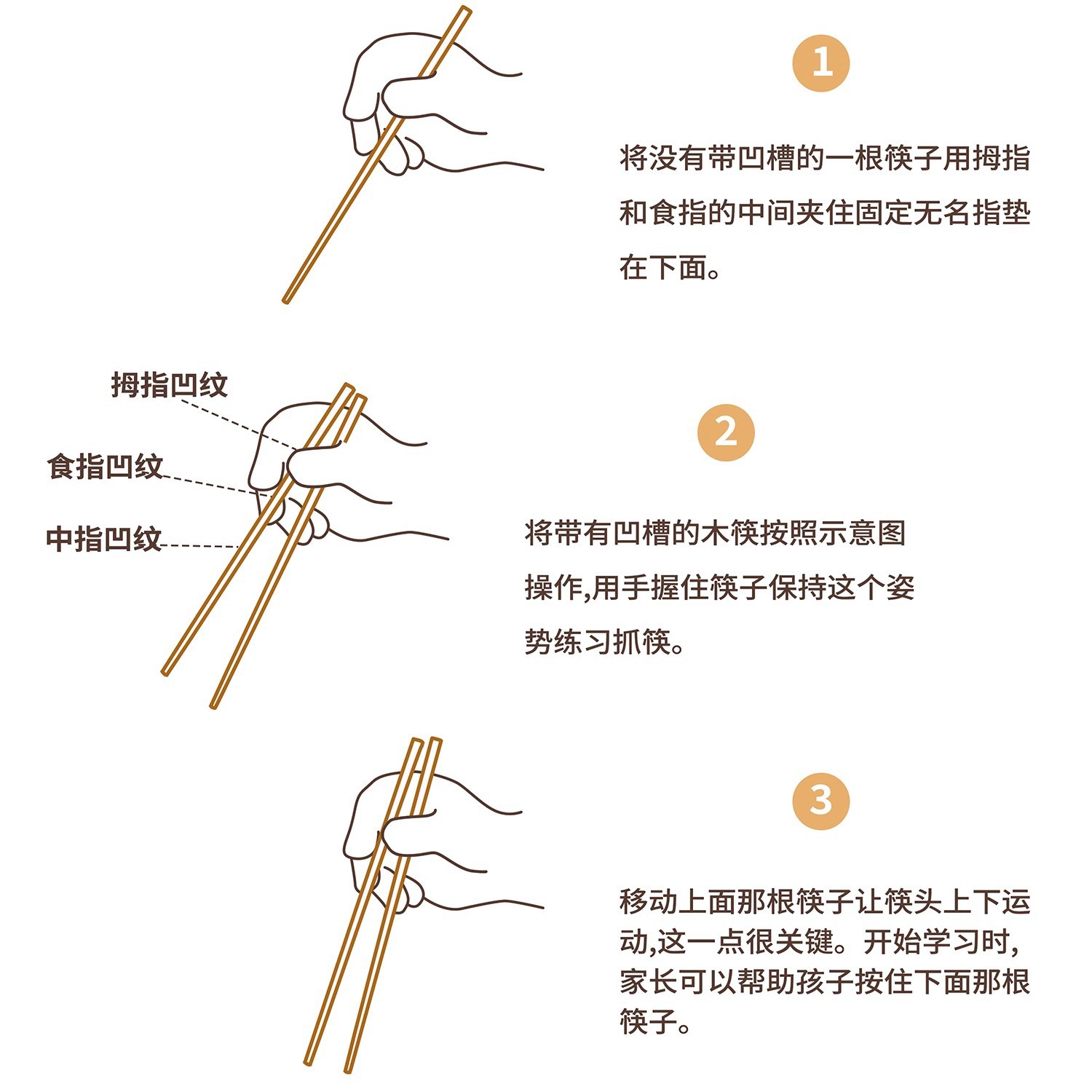 1

将没有带凹槽的一根筷子用拇指和食指的中间夹住固定无名指垫在下面。

拇指凹纹

食指凹纹

中指凹纹

2

将带有凹槽的木筷按照示意图操作,用手握住筷子保持这个姿势练习抓筷。

3

移动上面那根筷子让筷头上下运动,这一点很关键。开始学习时,家长可以帮助孩子按住下面那根筷子。