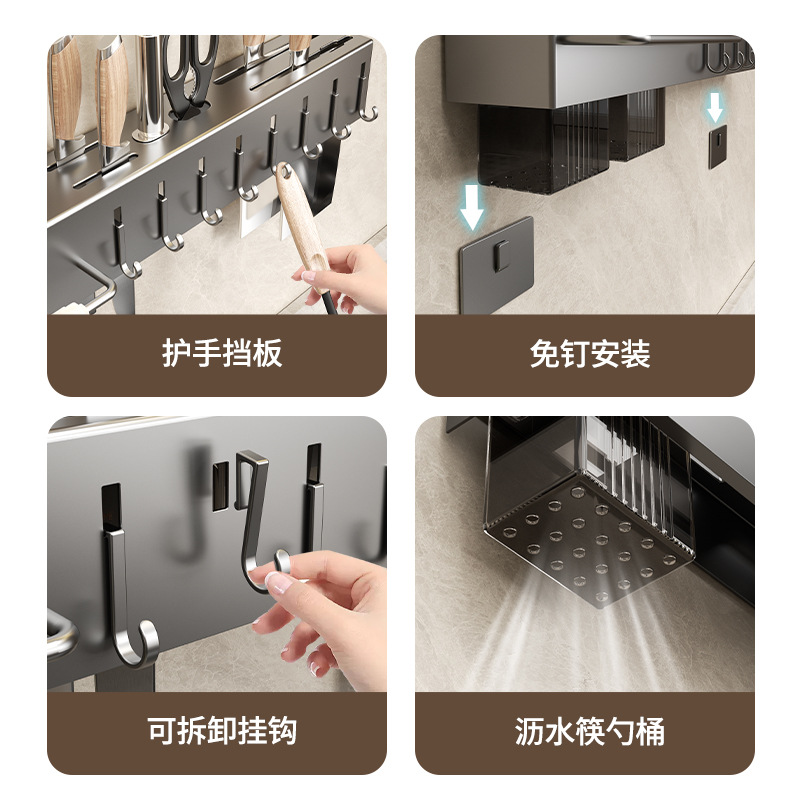 护手挡板

免钉安装

可拆卸挂钩

沥水筷勺桶