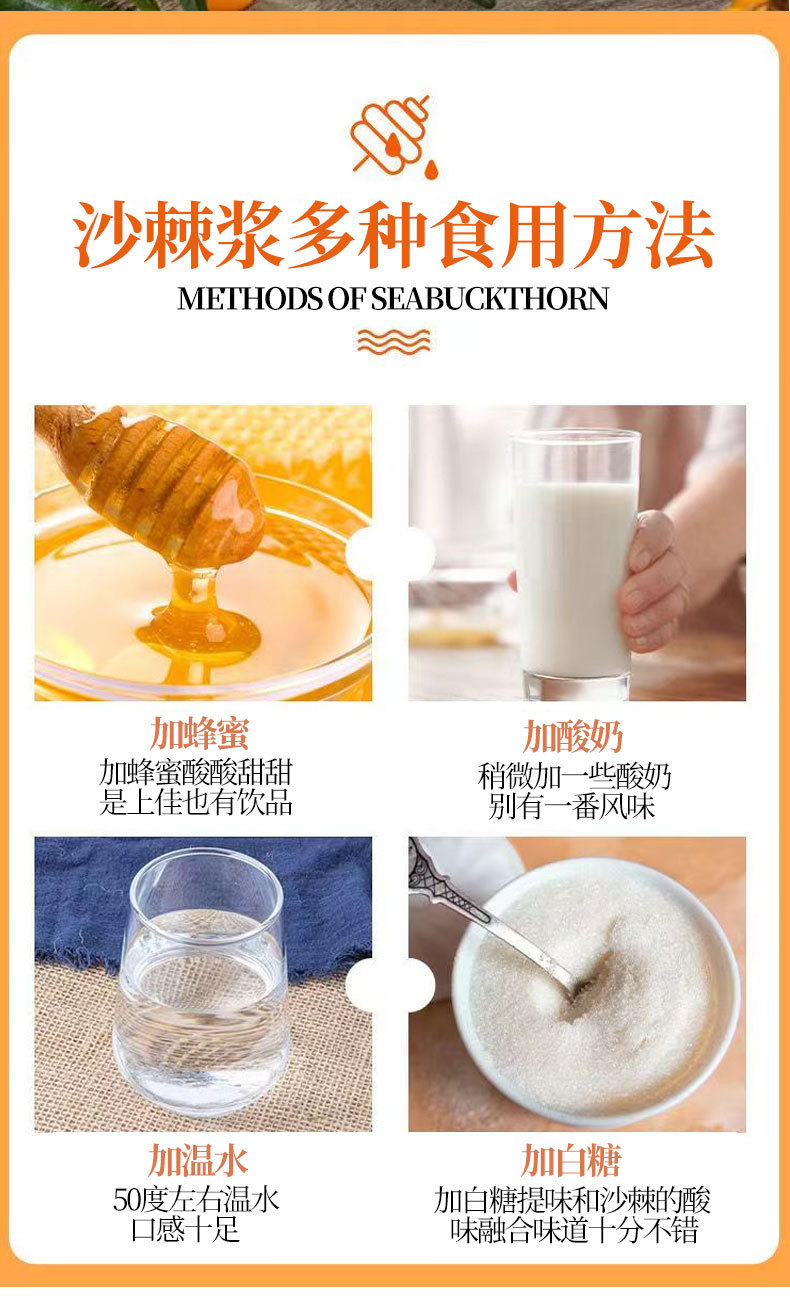 沙棘浆多种食用方法
METHODS OF SEABUCKTHORN

加蜂蜜
加蜂蜜酸酸甜甜
是上佳也有饮品

加酸奶
稍微加一些酸奶
别有一番风味

加温水
50度左右温水
口感十足

加白糖
加白糖提味和沙棘的酸
味融合味道十分不错