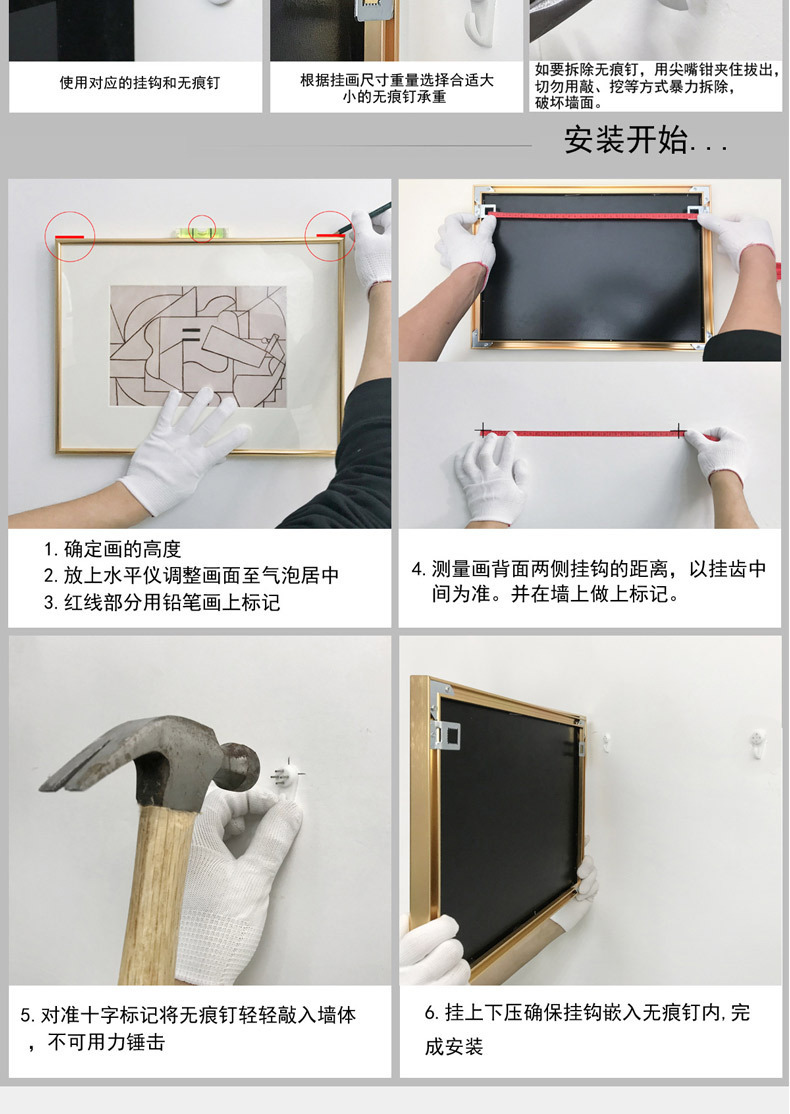 使用对应的挂钩和无痕钉

根据挂画尺寸重量选择合适大小的无痕钉承重

如要拆除无痕钉，用尖嘴钳夹住拔出，切勿用敲、挖等方式暴力拆除，破坏墙面。

安装开始...

1. 确定画的高度
2. 放上水平仪调整画面至气泡居中
3. 红线部分用铅笔画上标记

4. 测量画背面两侧挂钩的距离，以挂齿中间为准。并在墙上做上标记。

5. 对准十字标记将无痕钉轻轻敲入墙体，不可用力锤击

6. 挂上下压确保挂钩嵌入无痕钉内，完成安装