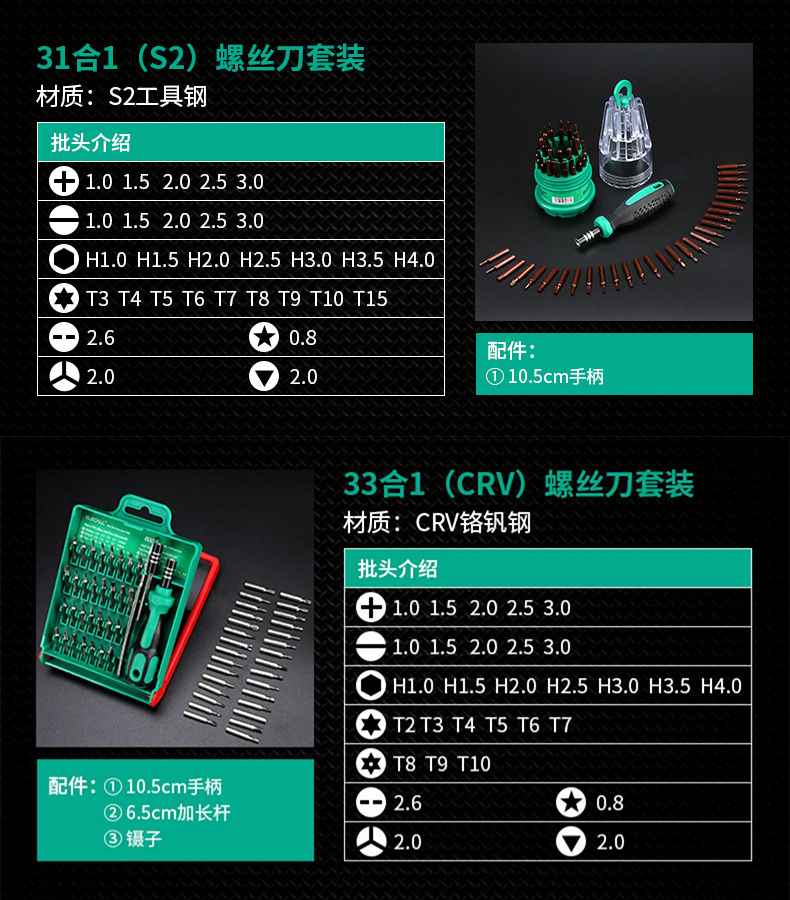 31合1（S2）螺丝刀套装
材质：S2工具钢

| 批头介绍 | |
|---|---|
| 1.0 1.5 2.0 2.5 3.0 | |
| 1.0 1.5 2.0 2.5 3.0 | |
| H1.0 H1.5 H2.0 H2.5 H3.0 H3.5 H4.0 | |
| T3 T4 T5 T6 T7 T8 T9 T10 T15 | |
| 2.6 | 0.8 |
| 2.0 | 2.0 |

配件：
① 10.5cm手柄

33合1（CRV）螺丝刀套装
材质：CRV铬钒钢

| 批头介绍 | |
|---|---|
| 1.0 1.5 2.0 2.5 3.0 | |
| 1.0 1.5 2.0 2.5 3.0 | |
| H1.0 H1.5 H2.0 H2.5 H3.0 H3.5 H4.0 | |
| T2 T3 T4 T5 T6 T7 | |
| T8 T9 T10 | |
| 2.6 | 0.8 |
| 2.0 | 2.0 |

配件：① 10.5cm手柄
② 6.5cm加长杆
③ 镊子